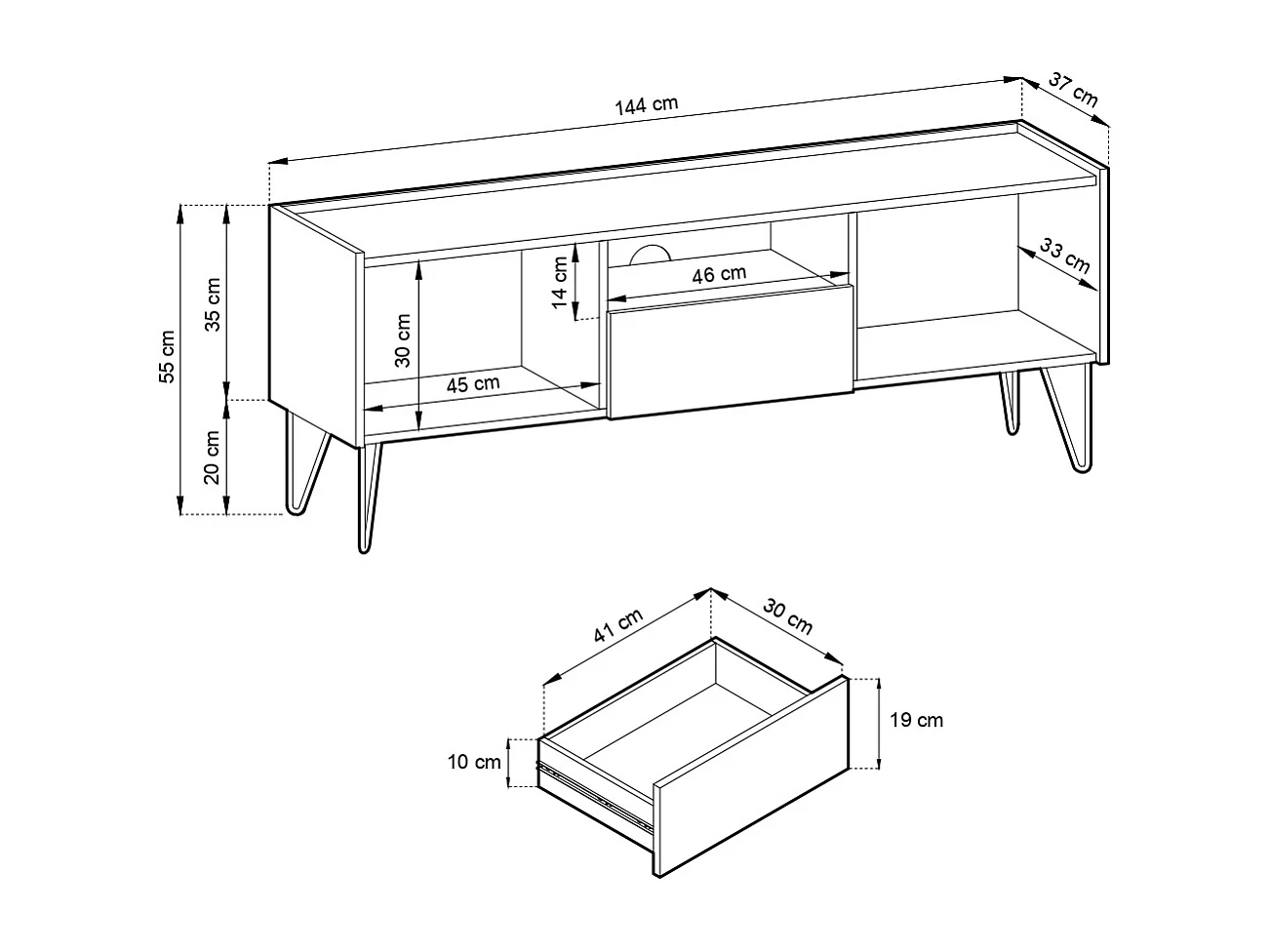 144 cm
37 cm
55 cm
35 cm
20 cm
30 cm
45 cm
14 cm
46 cm
33 cm
41 cm
30 cm
19 cm
10 cm