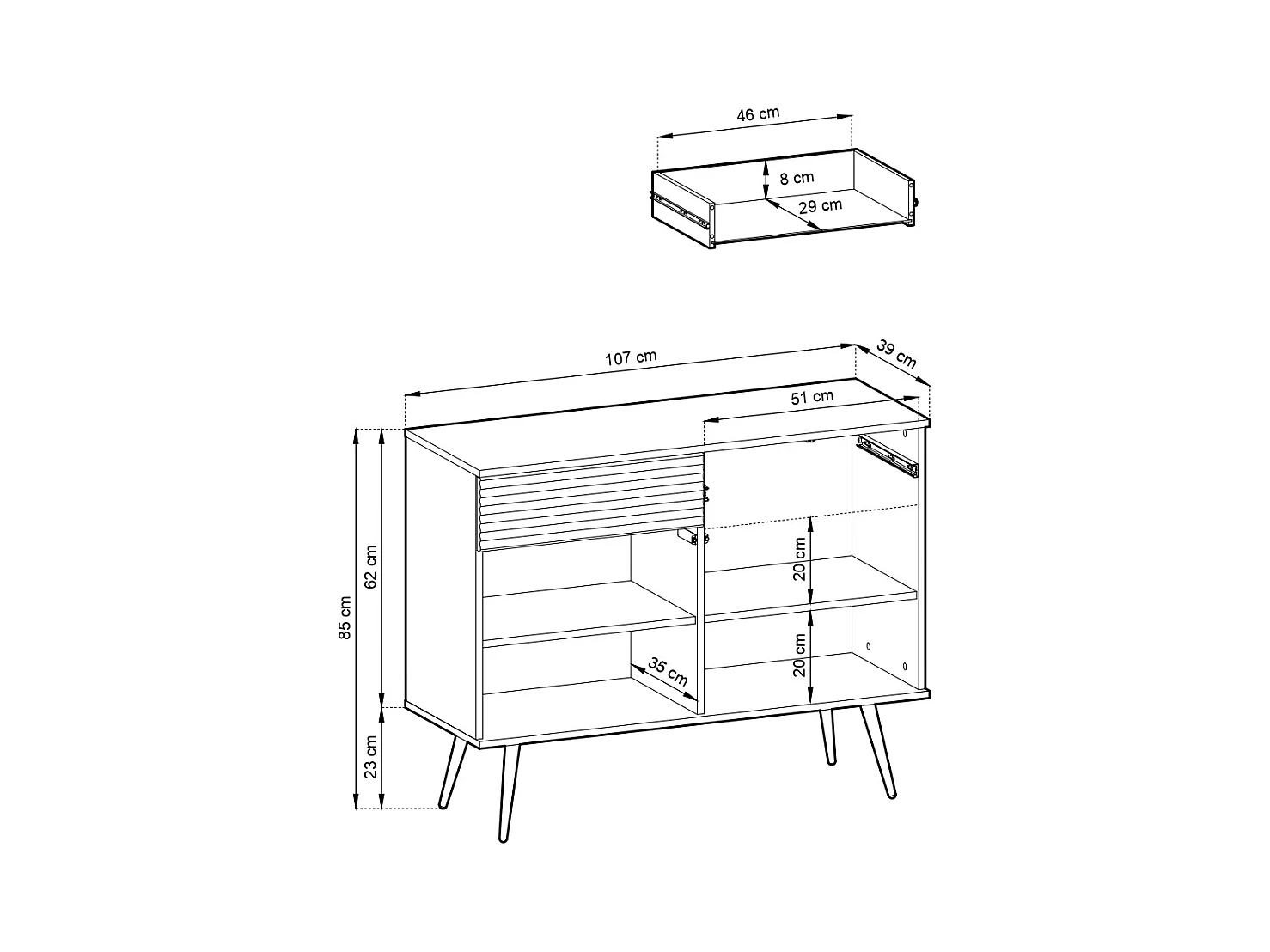 46 cm
8 cm
29 cm
107 cm
39 cm
51 cm
85 cm
62 cm
23 cm
20 cm
20 cm
35 cm