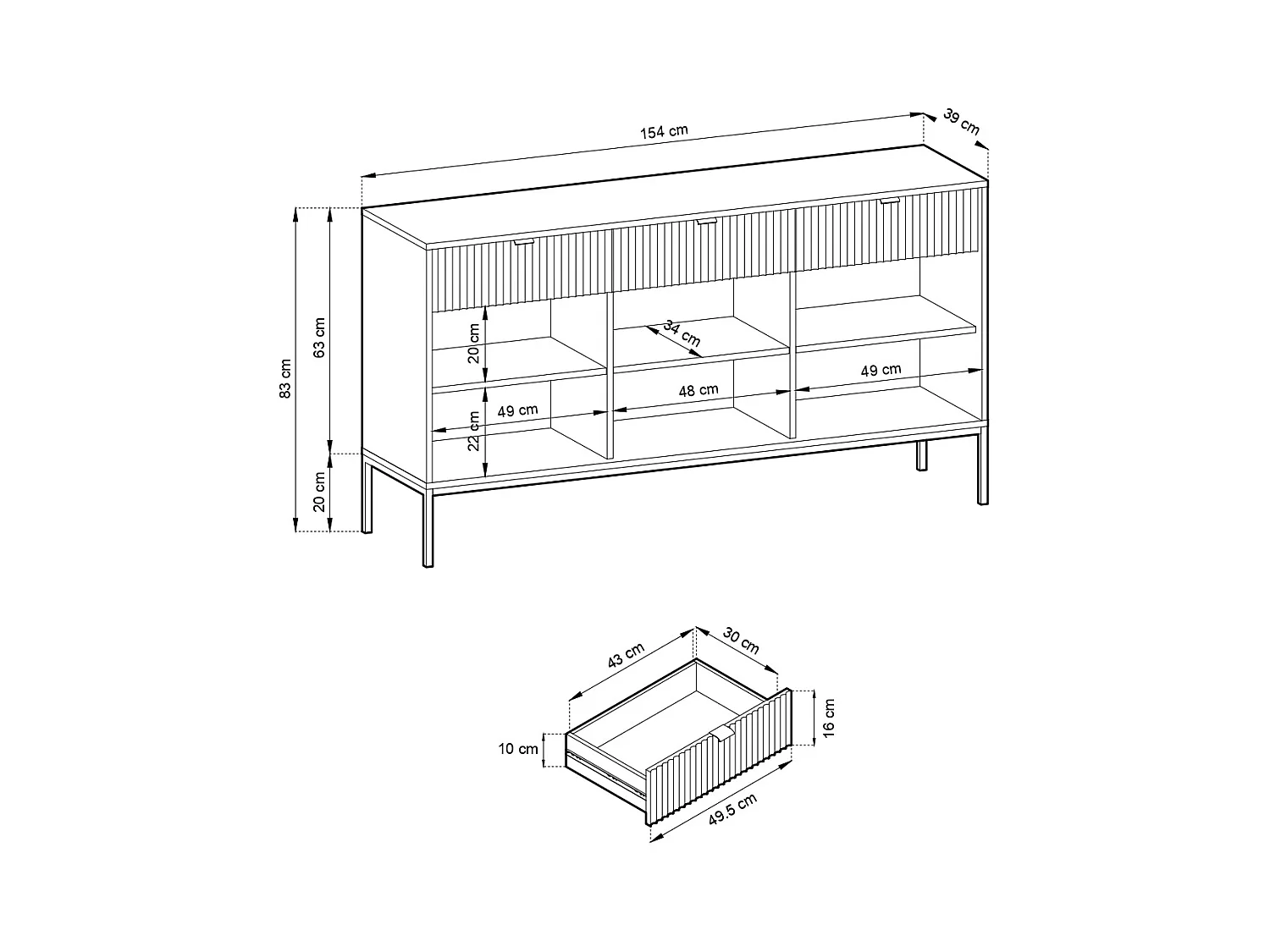 154 cm
39 cm
83 cm
63 cm
20 cm
20 cm
34 cm
49 cm
48 cm
49 cm
22 cm

43 cm
30 cm
10 cm
16 cm
49.5 cm