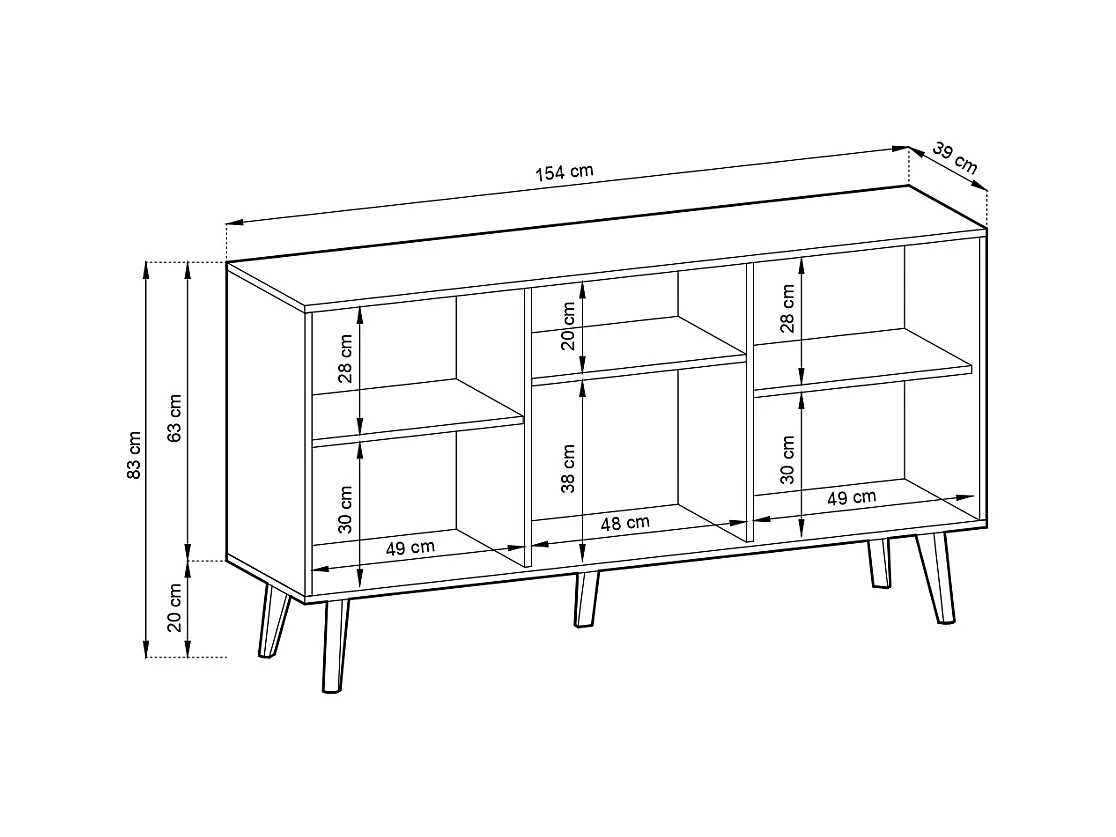 154 cm
39 cm
83 cm
63 cm
20 cm
28 cm
30 cm
49 cm
20 cm
38 cm
48 cm
28 cm
30 cm
49 cm