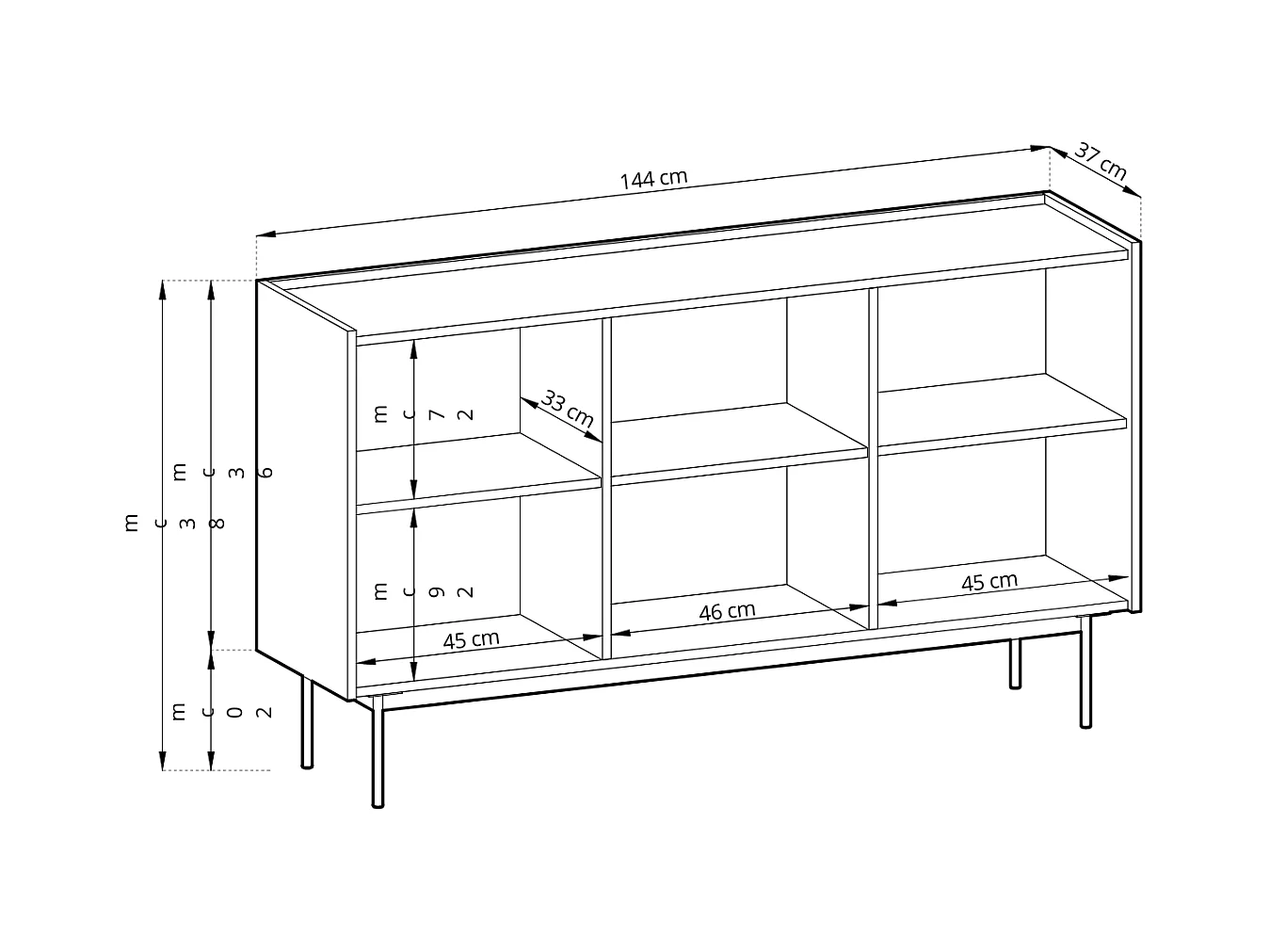 144 cm
37 cm
83 cm
63 cm
27 cm
33 cm
29 cm
20 cm
45 cm
46 cm
45 cm