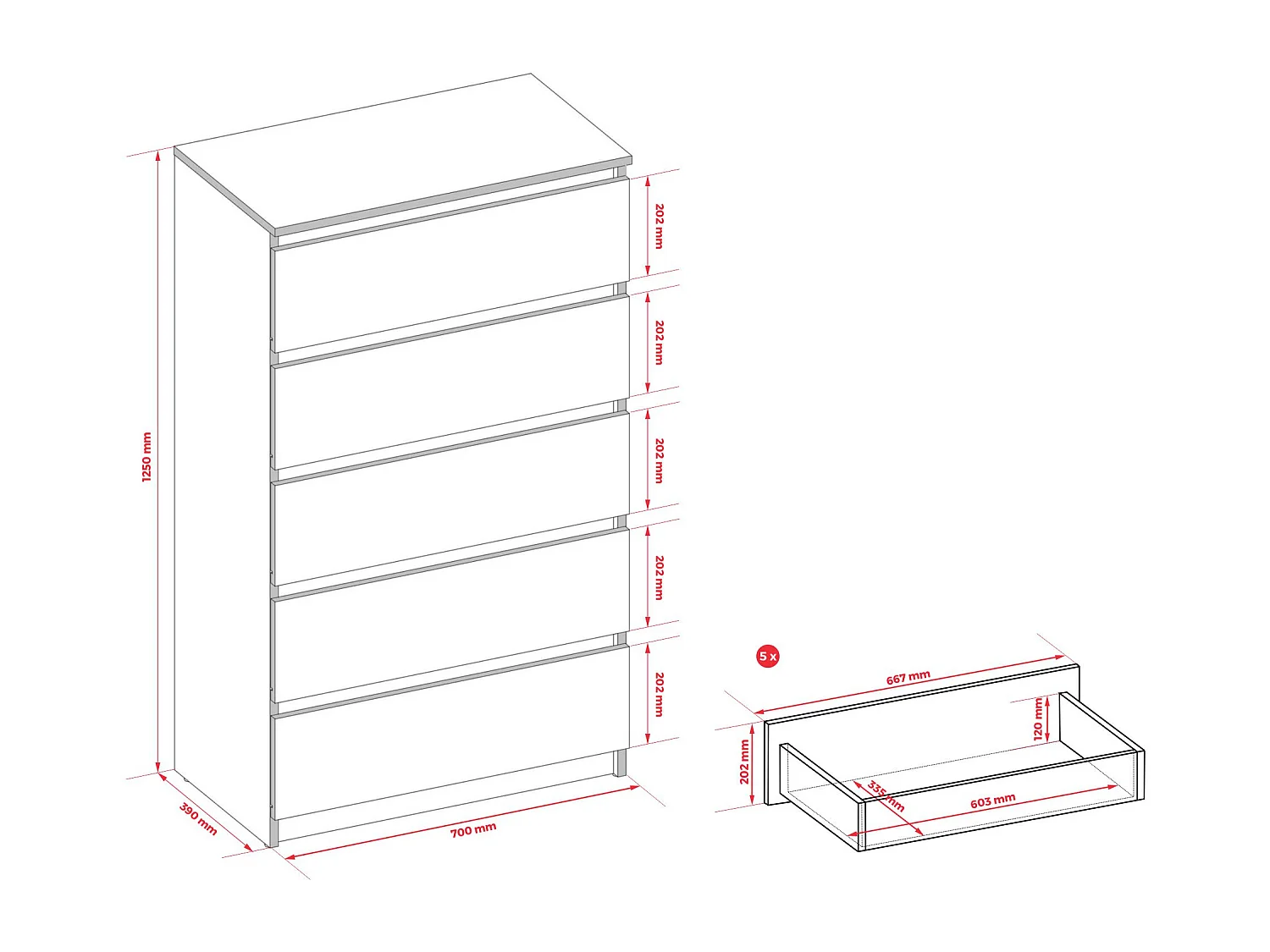 1250 mm
202 mm
202 mm
202 mm
202 mm
202 mm
390 mm
700 mm
5 x
667 mm
120 mm
202 mm
335 mm
603 mm