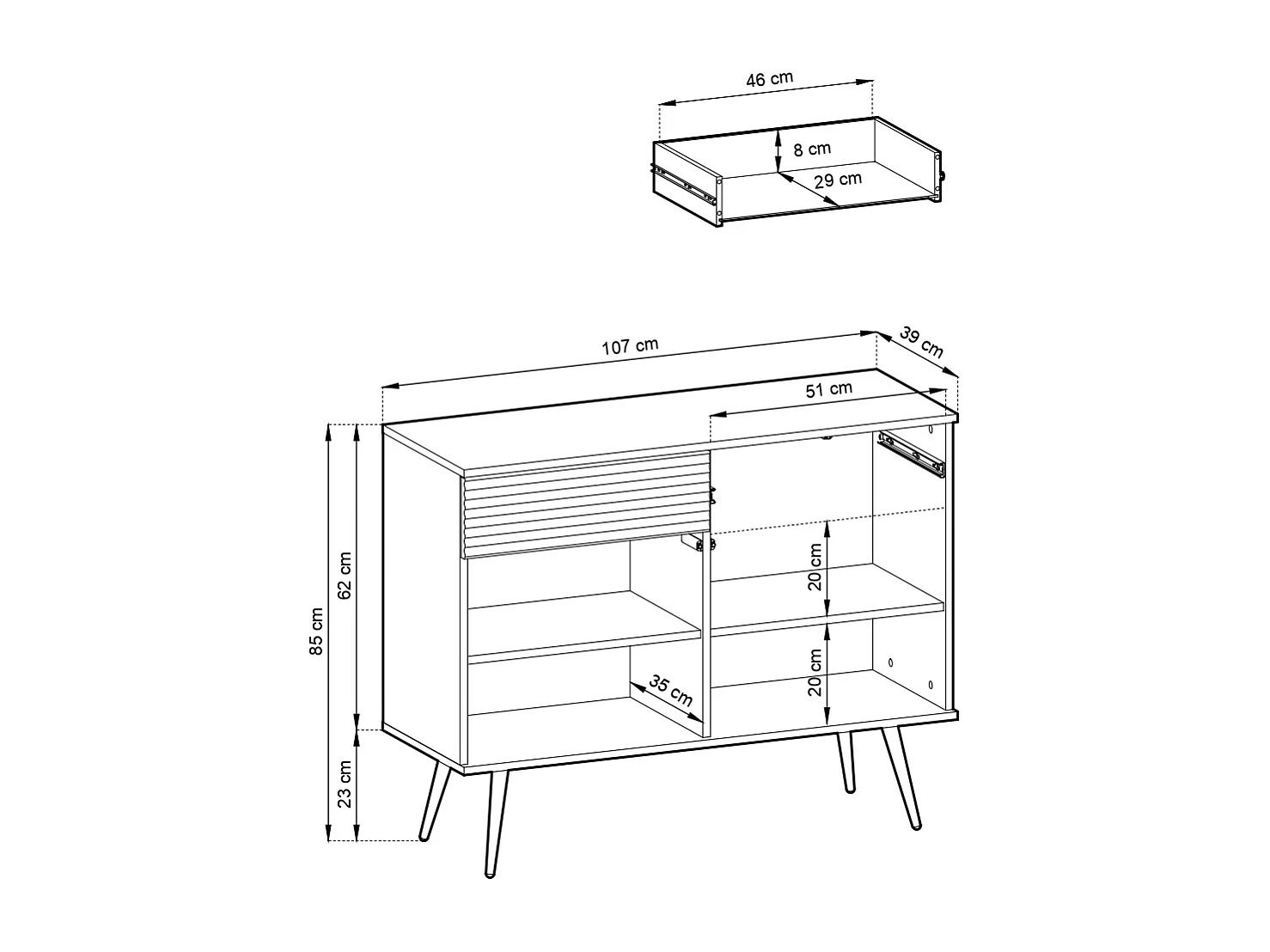 46 cm
8 cm
29 cm
107 cm
39 cm
51 cm
85 cm
62 cm
23 cm
20 cm
20 cm
35 cm