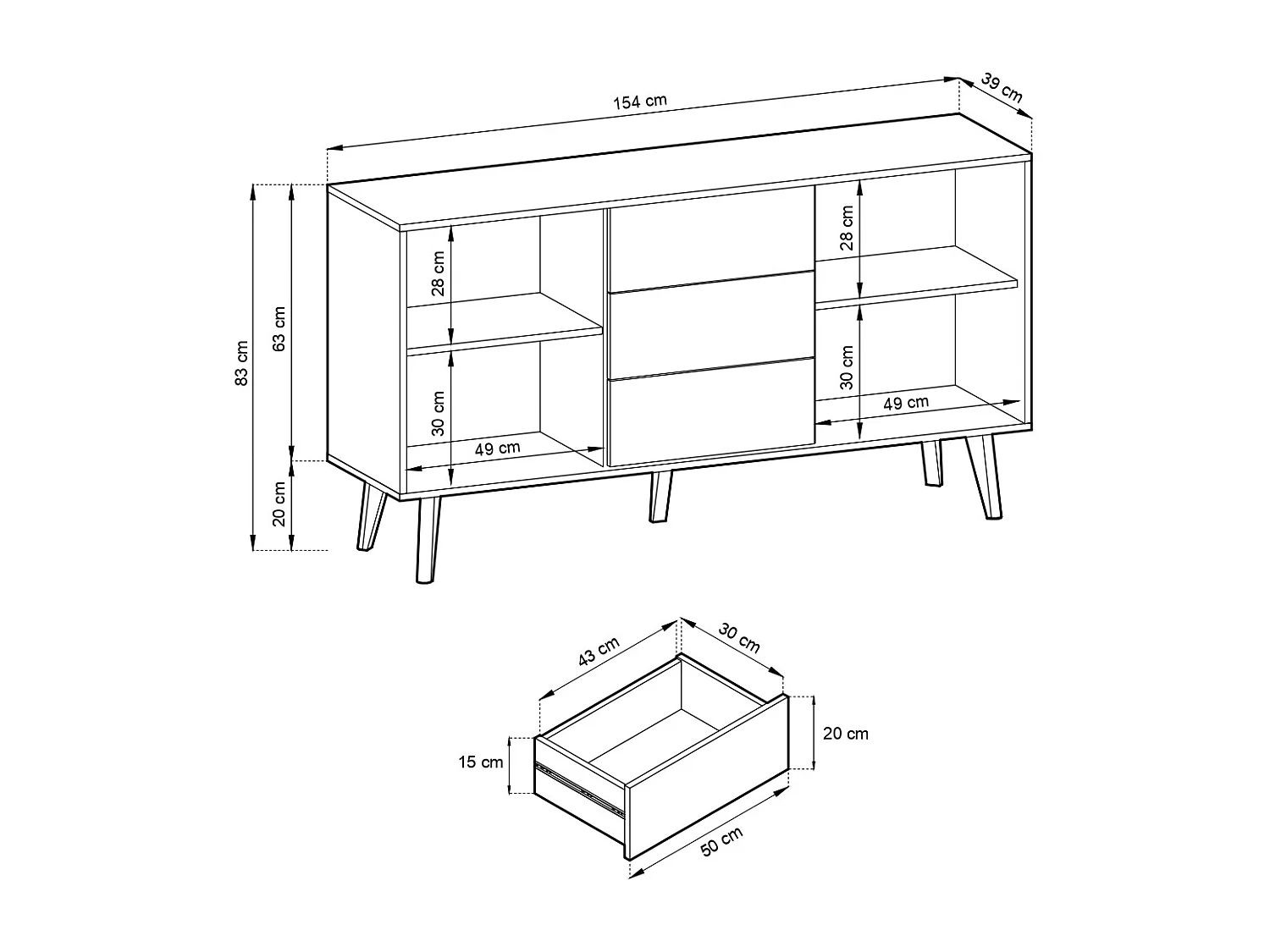 154 cm
39 cm
83 cm
63 cm
20 cm
28 cm
30 cm
49 cm
28 cm
30 cm
49 cm
43 cm
30 cm
15 cm
20 cm
50 cm