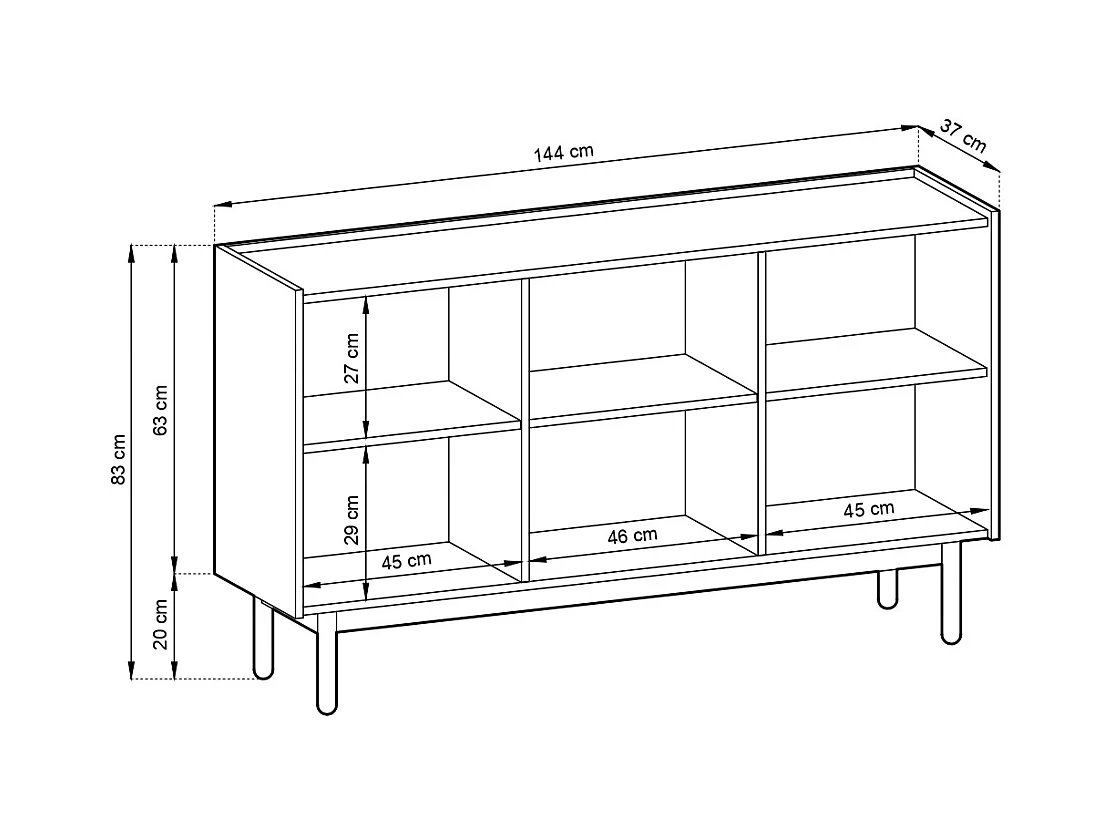 144 cm
37 cm
83 cm
63 cm
20 cm
27 cm
29 cm
45 cm
46 cm
45 cm