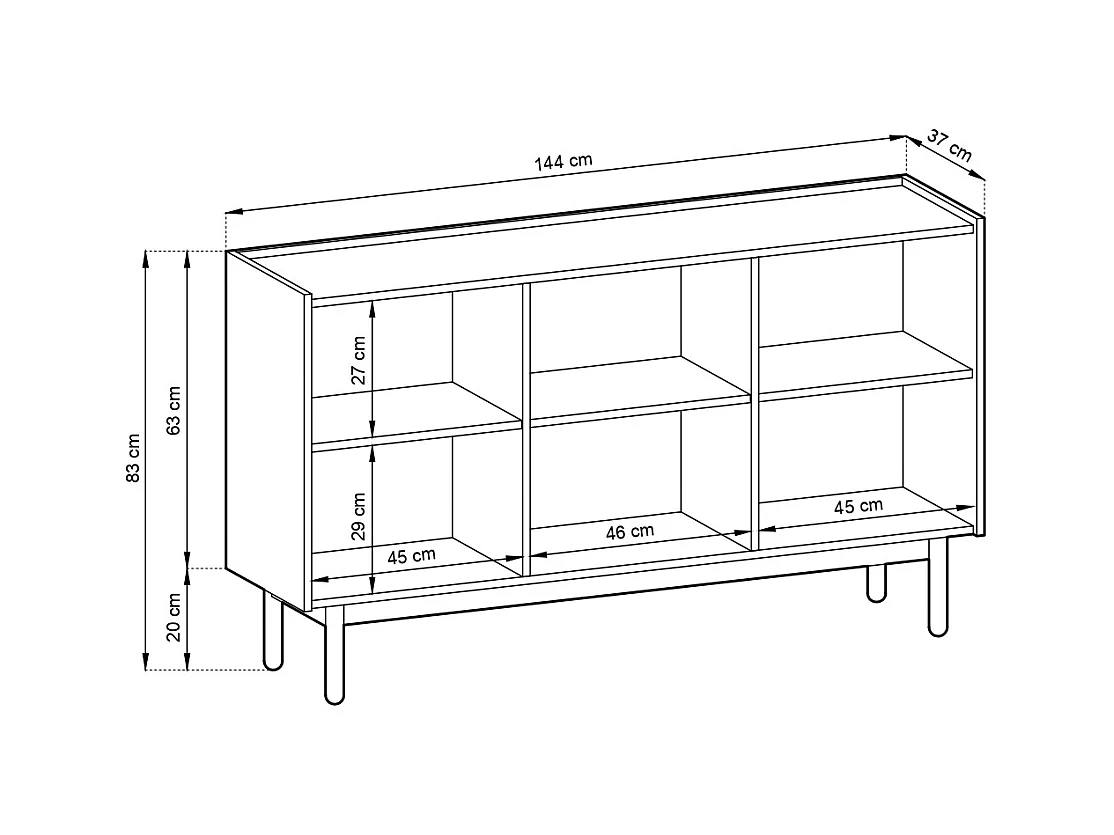 144 cm
37 cm
83 cm
63 cm
20 cm
27 cm
29 cm
45 cm
46 cm
45 cm