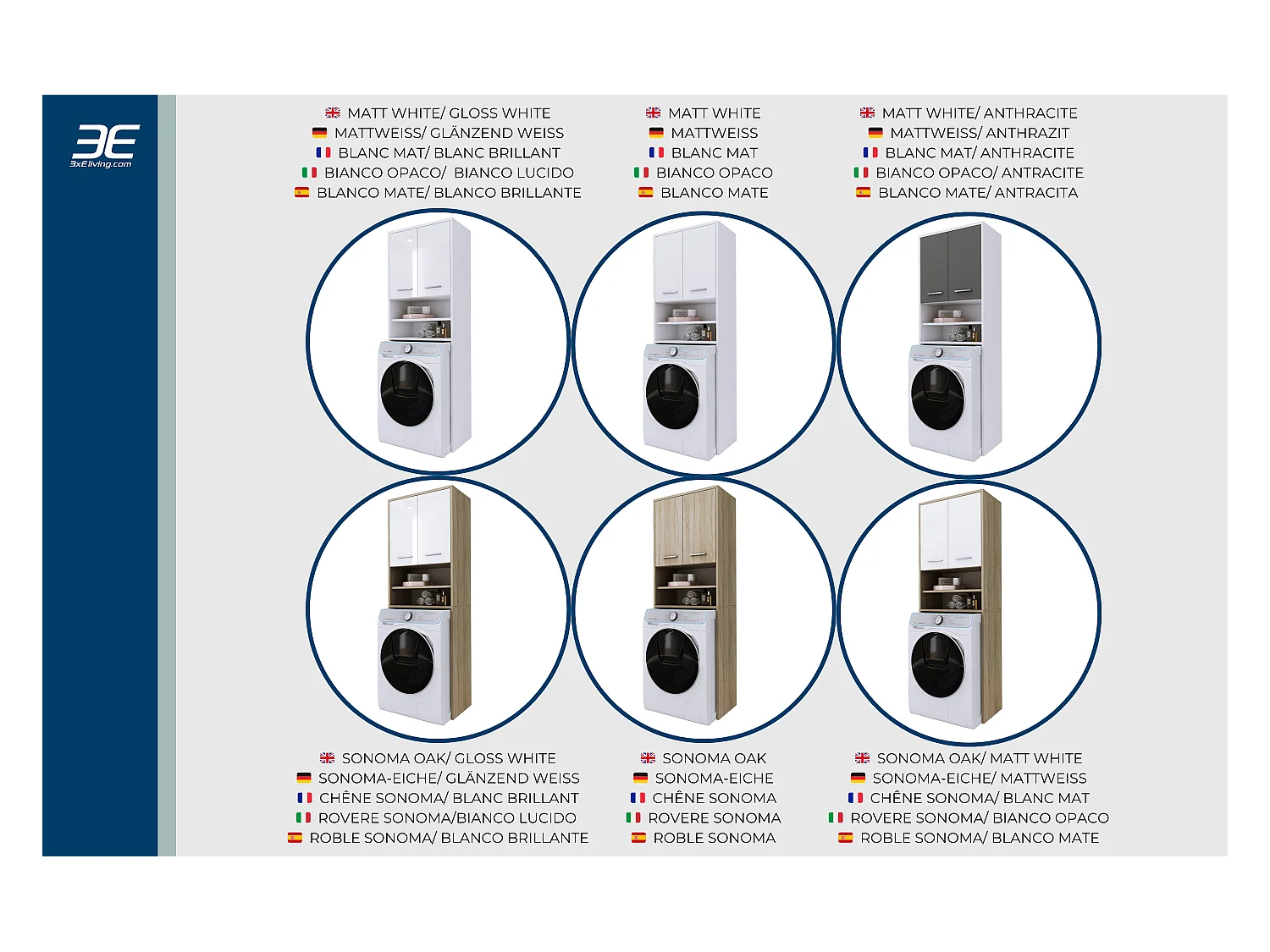 3E
3xEliving.com

MATT WHITE/ GLOSS WHITE
MATTWEISS/ GLÄNZEND WEISS
BLANC MAT/ BLANC BRILLANT
BIANCO OPACO/ BIANCO LUCIDO
BLANCO MATE/ BLANCO BRILLANTE

MATT WHITE
MATTWEISS
BLANC MAT
BIANCO OPACO
BLANCO MATE

MATT WHITE/ ANTHRACITE
MATTWEISS/ ANTHRAZIT
BLANC MAT/ ANTHRACITE
BIANCO OPACO/ ANTRACITE
BLANCO MATE/ ANTRACITA

SONOMA OAK/ GLOSS WHITE
SONOMA-EICHE/ GLÄNZEND WEISS
CHÊNE SONOMA/ BLANC BRILLANT
ROVERE SONOMA/BIANCO LUCIDO
ROBLE SONOMA/ BLANCO BRILLANTE

SONOMA OAK
SONOMA-EICHE
CHÊNE SONOMA
ROVERE SONOMA
ROBLE SONOMA

SONOMA OAK/ MATT WHITE
SONOMA-EICHE/ MATTWEISS
CHÊNE SONOMA/ BLANC MAT
ROVERE SONOMA/ BIANCO OPACO
ROBLE SONOMA/ BLANCO MATE