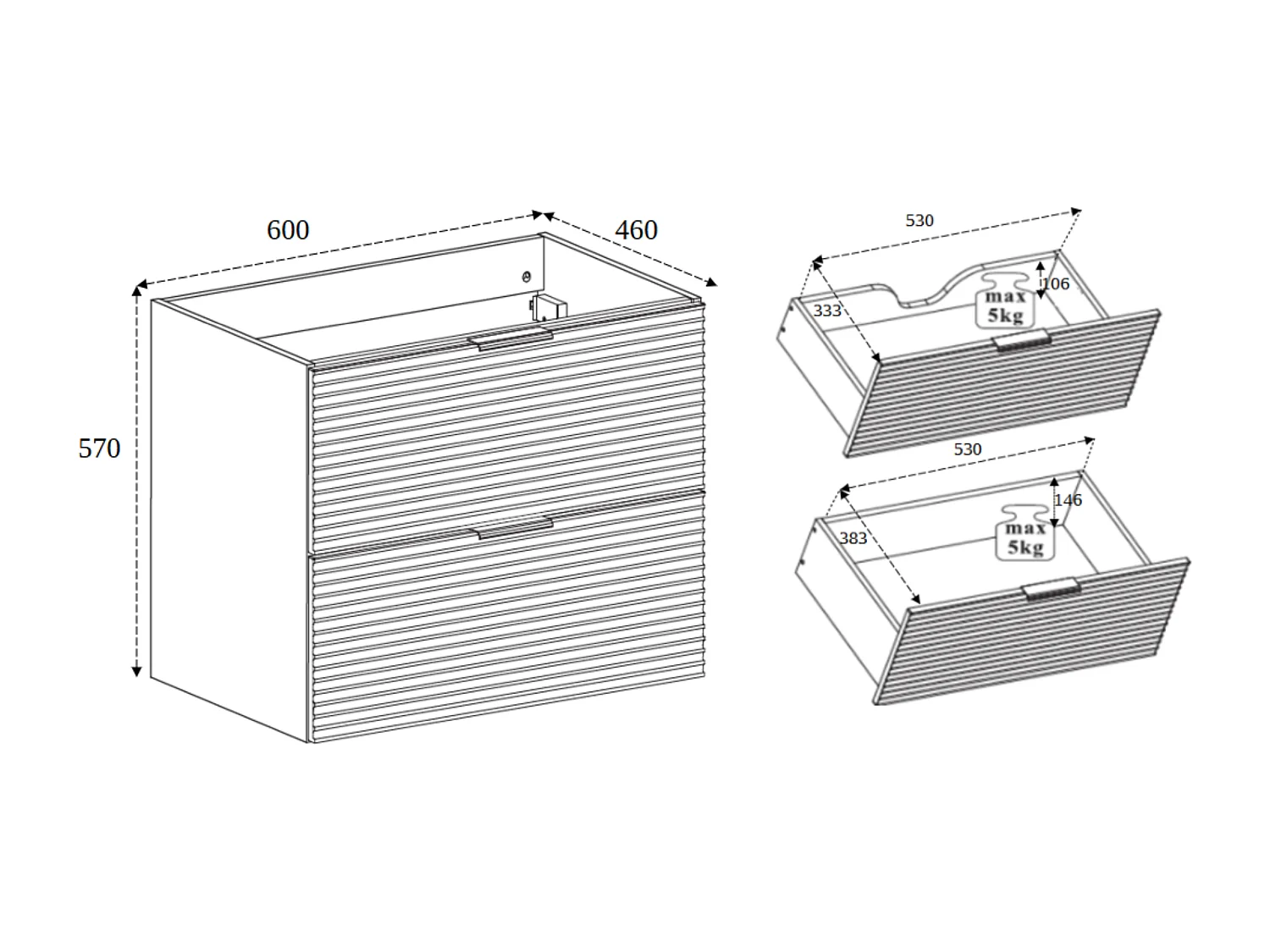 600
460
570

530
333
106
max
5kg

530
383
146
max
5kg