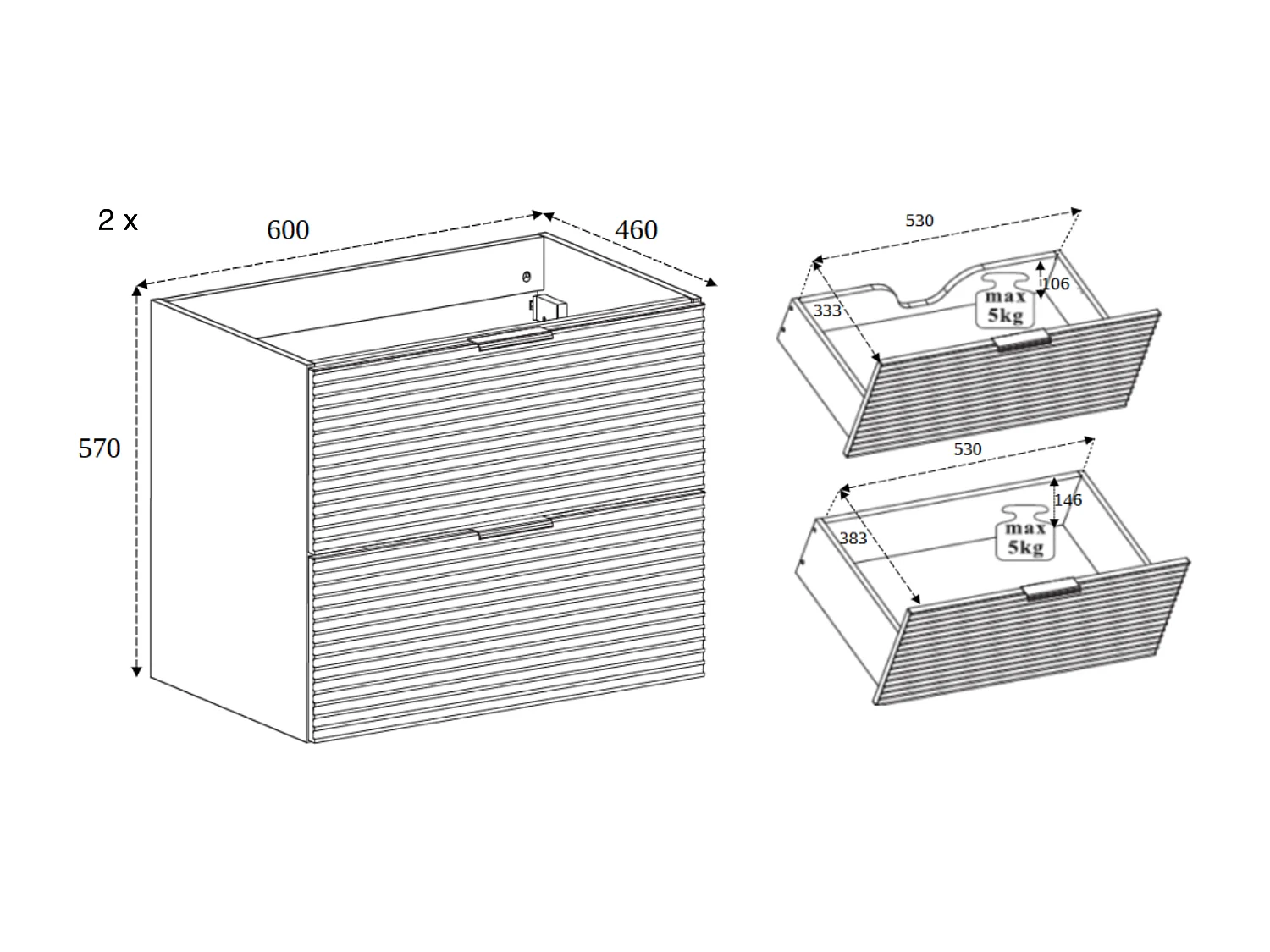 2 x
600
460
570

530
333
106
max
5kg

530
383
146
max
5kg