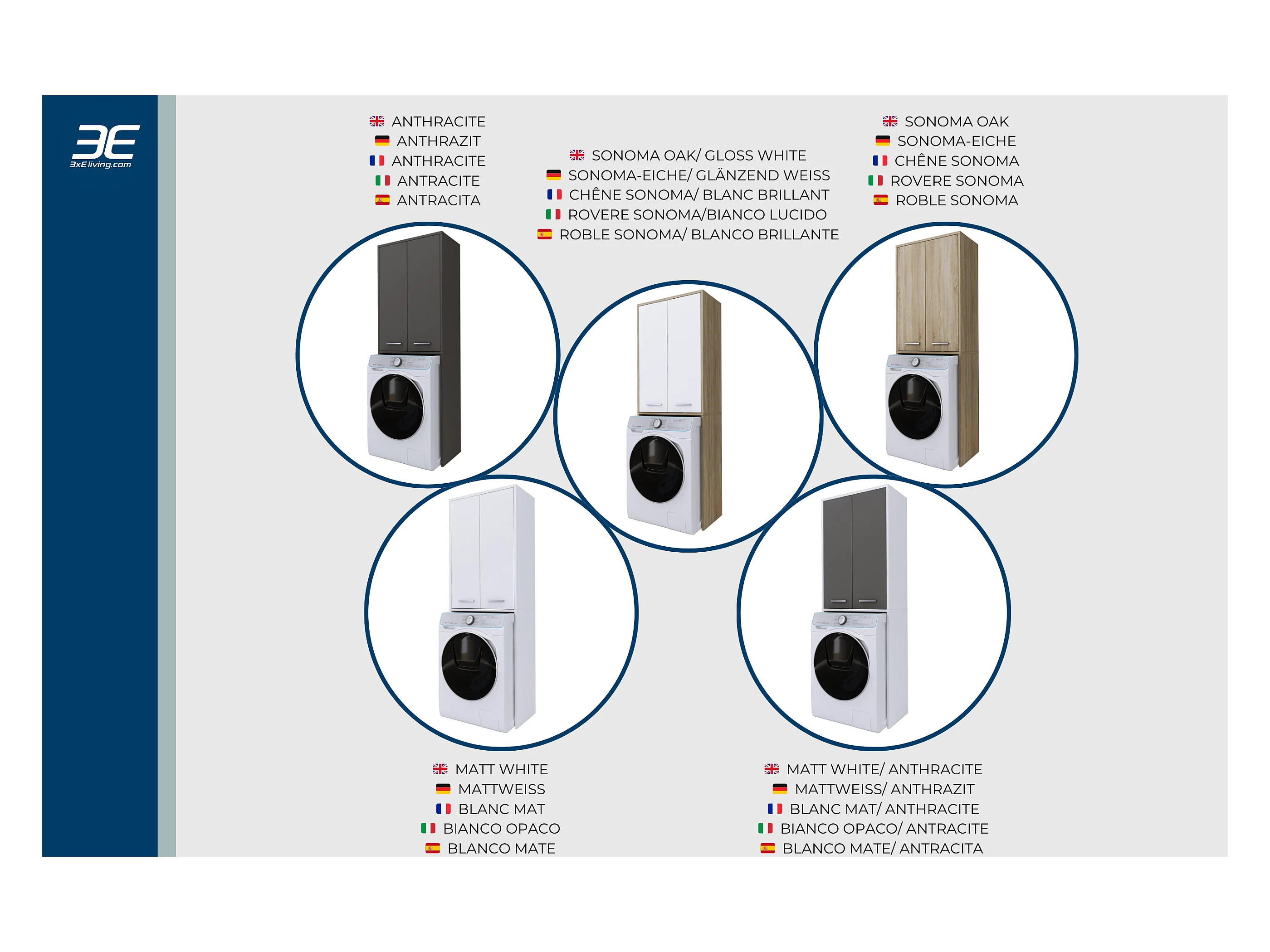 3E
3xEliving.com

ANTHRACITE
ANTHRAZIT
ANTHRACITE
ANTRACITE
ANTRACITA

SONOMA OAK/ GLOSS WHITE
SONOMA-EICHE/ GLÄNZEND WEISS
CHÊNE SONOMA/ BLANC BRILLANT
ROVERE SONOMA/BIANCO LUCIDO
ROBLE SONOMA/ BLANCO BRILLANTE

SONOMA OAK
SONOMA-EICHE
CHÊNE SONOMA
ROVERE SONOMA
ROBLE SONOMA

MATT WHITE
MATTWEISS
BLANC MAT
BIANCO OPACO
BLANCO MATE

MATT WHITE/ ANTHRACITE
MATTWEISS/ ANTHRAZIT
BLANC MAT/ ANTHRACITE
BIANCO OPACO/ ANTRACITE
BLANCO MATE/ ANTRACITA