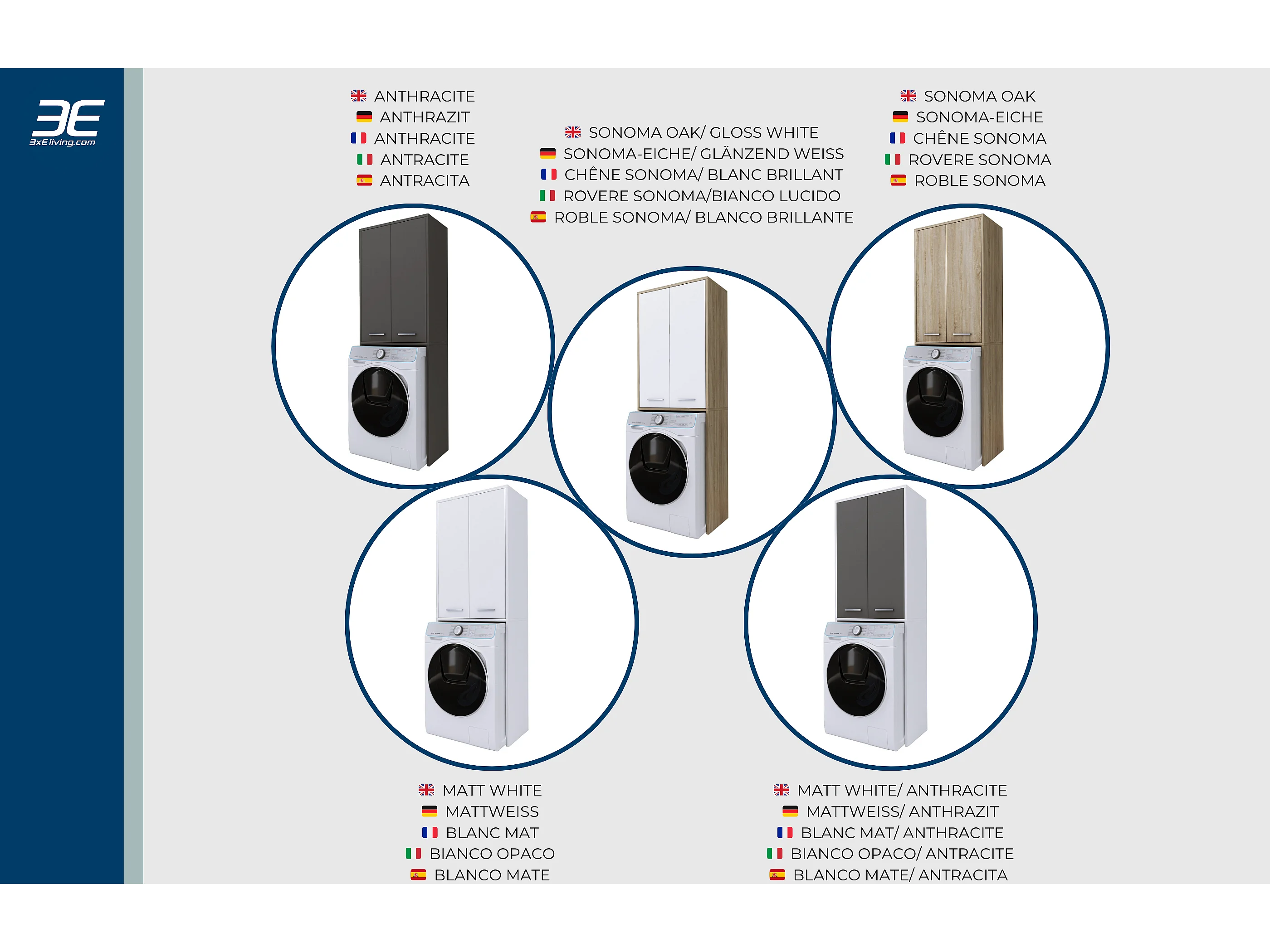 3E
3xEliving.com

ANTHRACITE
ANTHRAZIT
ANTHRACITE
ANTRACITE
ANTRACITA

SONOMA OAK/ GLOSS WHITE
SONOMA-EICHE/ GLÄNZEND WEISS
CHÊNE SONOMA/ BLANC BRILLANT
ROVERE SONOMA/BIANCO LUCIDO
ROBLE SONOMA/ BLANCO BRILLANTE

SONOMA OAK
SONOMA-EICHE
CHÊNE SONOMA
ROVERE SONOMA
ROBLE SONOMA

MATT WHITE
MATTWEISS
BLANC MAT
BIANCO OPACO
BLANCO MATE

MATT WHITE/ ANTHRACITE
MATTWEISS/ ANTHRAZIT
BLANC MAT/ ANTHRACITE
BIANCO OPACO/ ANTRACITE
BLANCO MATE/ ANTRACITA