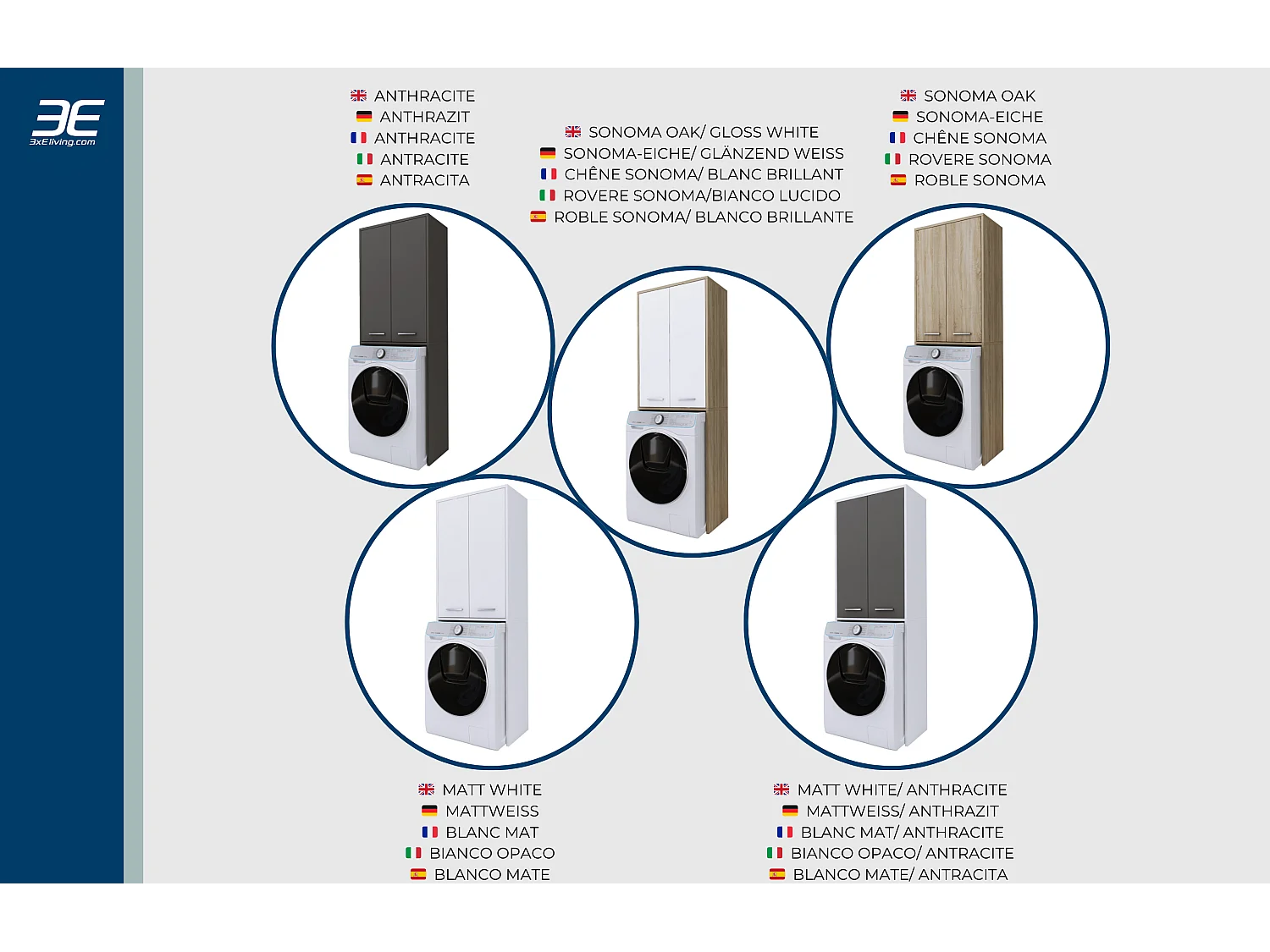 3E
3xEliving.com

ANTHRACITE
ANTHRAZIT
ANTHRACITE
ANTRACITE
ANTRACITA

SONOMA OAK/ GLOSS WHITE
SONOMA-EICHE/ GLÄNZEND WEISS
CHÊNE SONOMA/ BLANC BRILLANT
ROVERE SONOMA/BIANCO LUCIDO
ROBLE SONOMA/ BLANCO BRILLANTE

SONOMA OAK
SONOMA-EICHE
CHÊNE SONOMA
ROVERE SONOMA
ROBLE SONOMA

MATT WHITE
MATTWEISS
BLANC MAT
BIANCO OPACO
BLANCO MATE

MATT WHITE/ ANTHRACITE
MATTWEISS/ ANTHRAZIT
BLANC MAT/ ANTHRACITE
BIANCO OPACO/ ANTRACITE
BLANCO MATE/ ANTRACITA