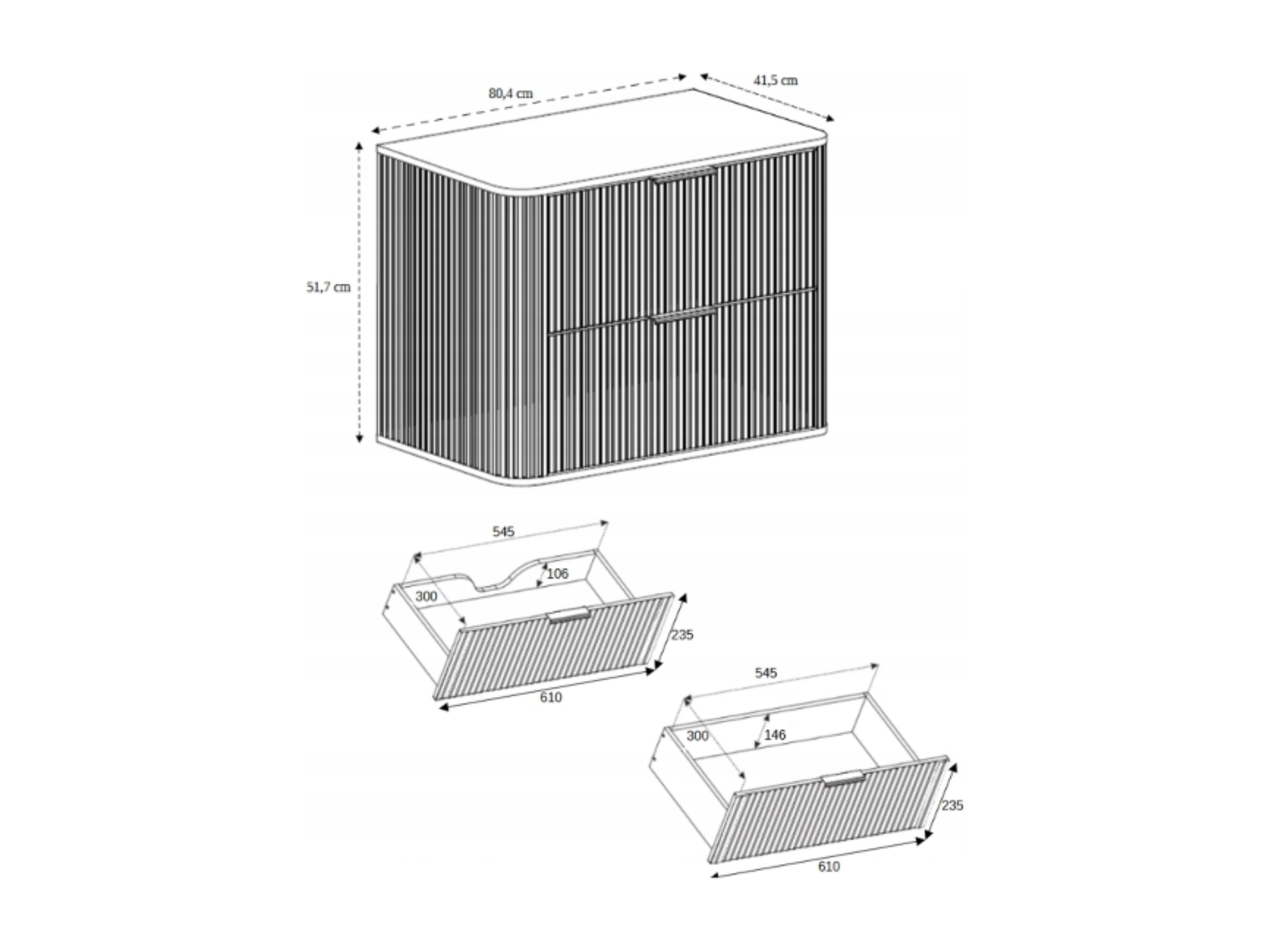 80,4 cm
41,5 cm
51,7 cm

545
106
300
235
610

545
300
146
235
610