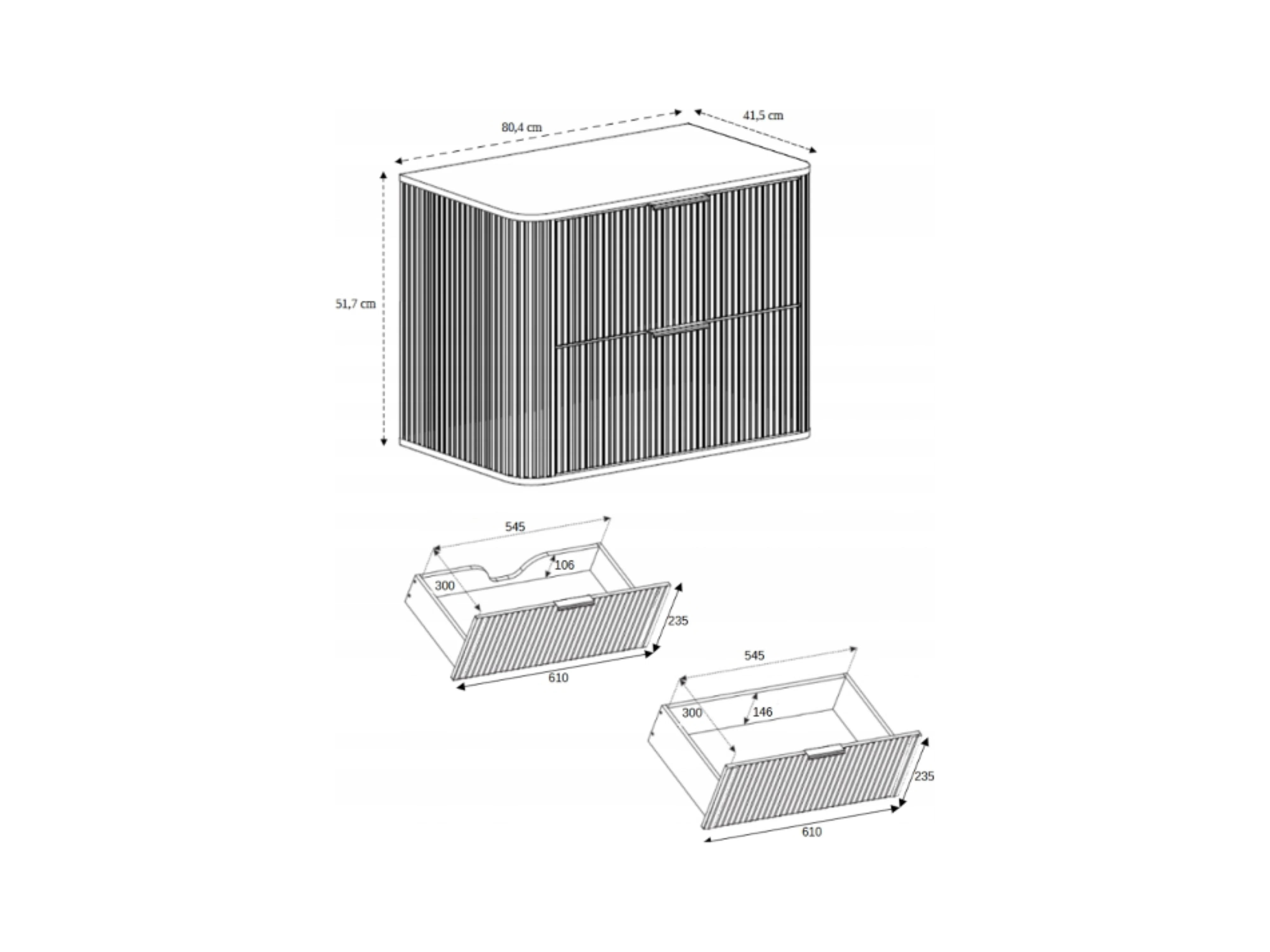 80,4 cm
41,5 cm
51,7 cm
545
106
300
235
610
545
300
146
235
610