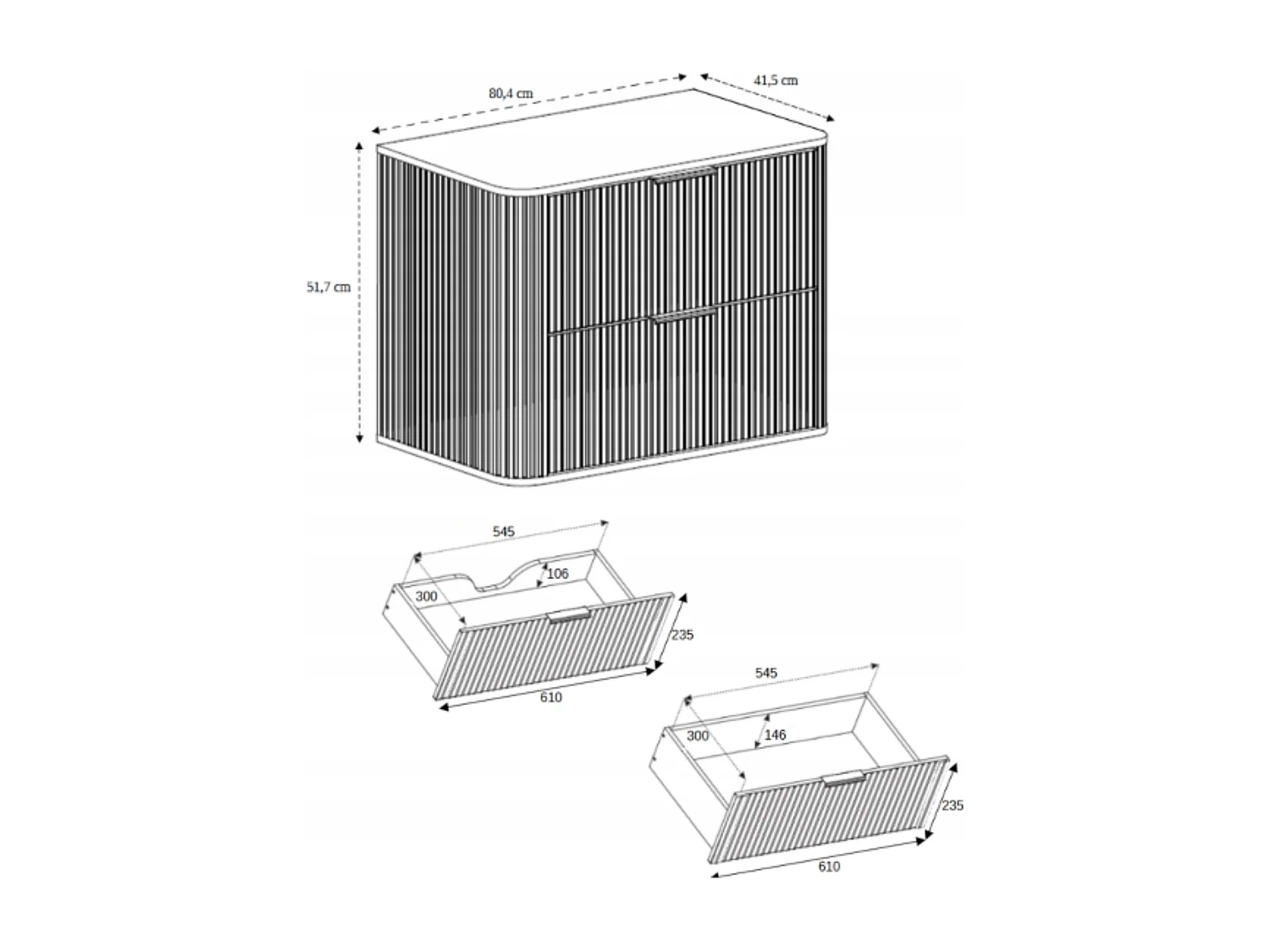 80,4 cm
41,5 cm
51,7 cm

545
106
300
235
610

545
300
146
235
610