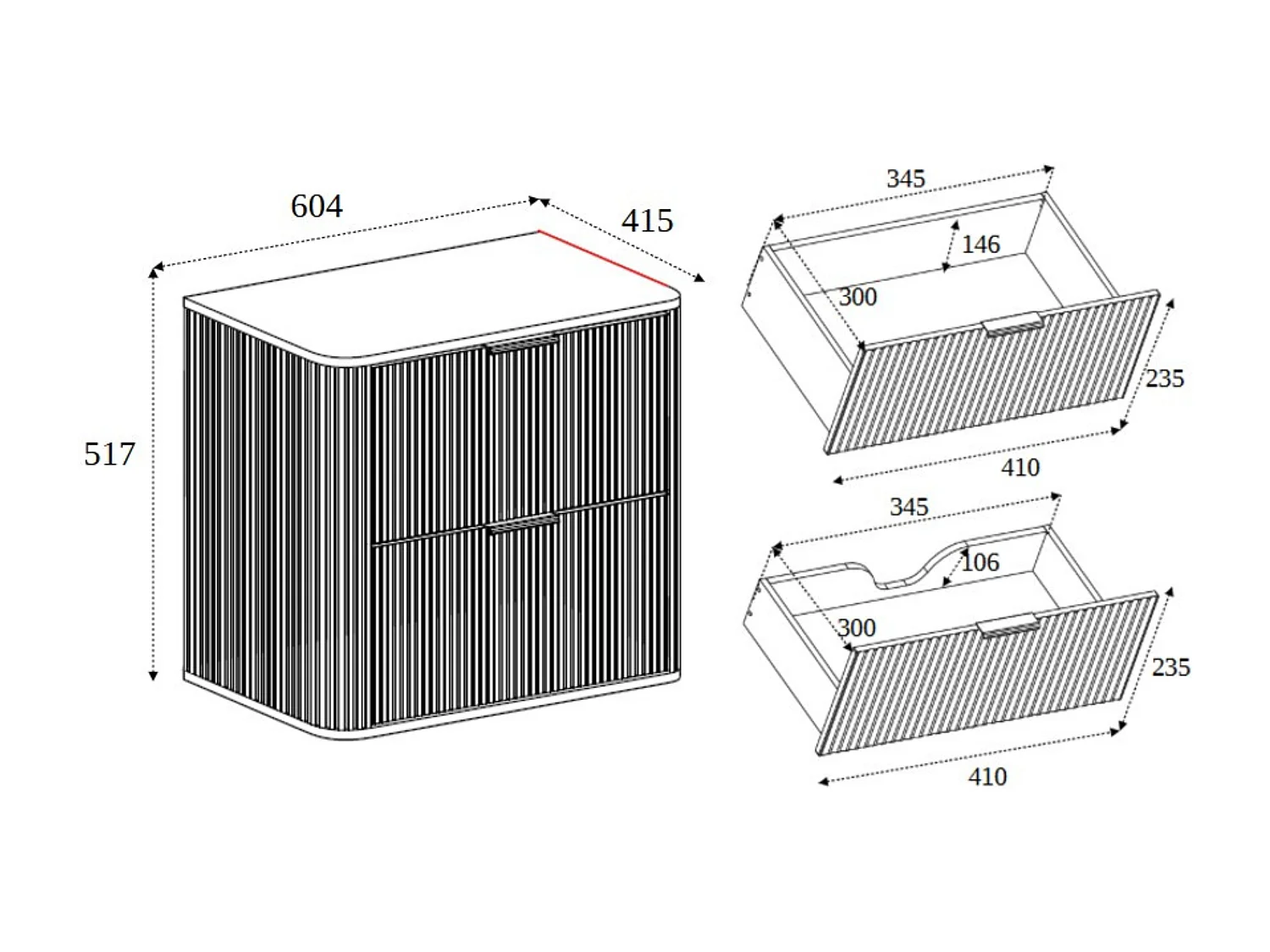 604

415

517

345

146

300

235

410

345

106

300

235

410