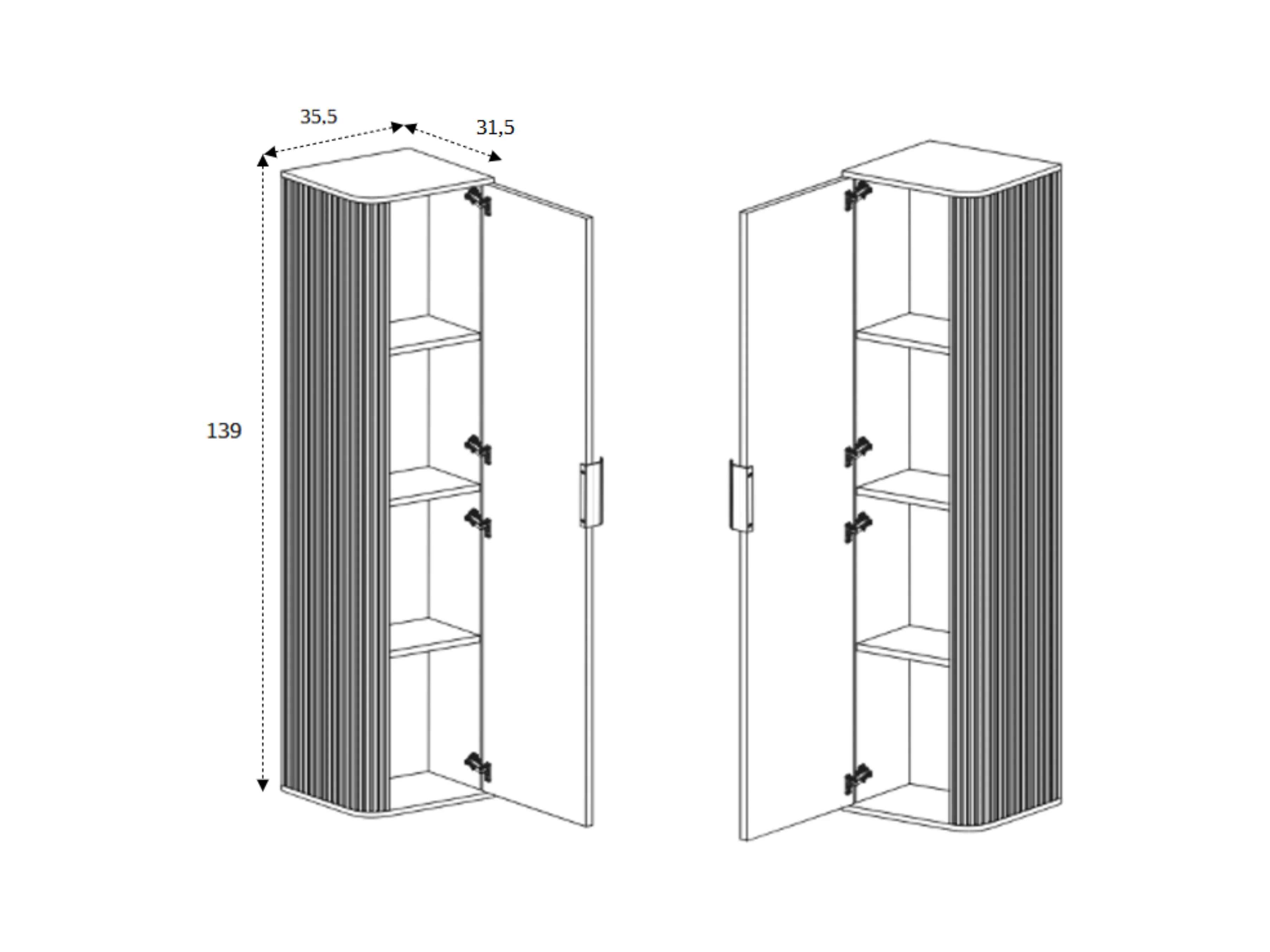 35,5

31,5

139