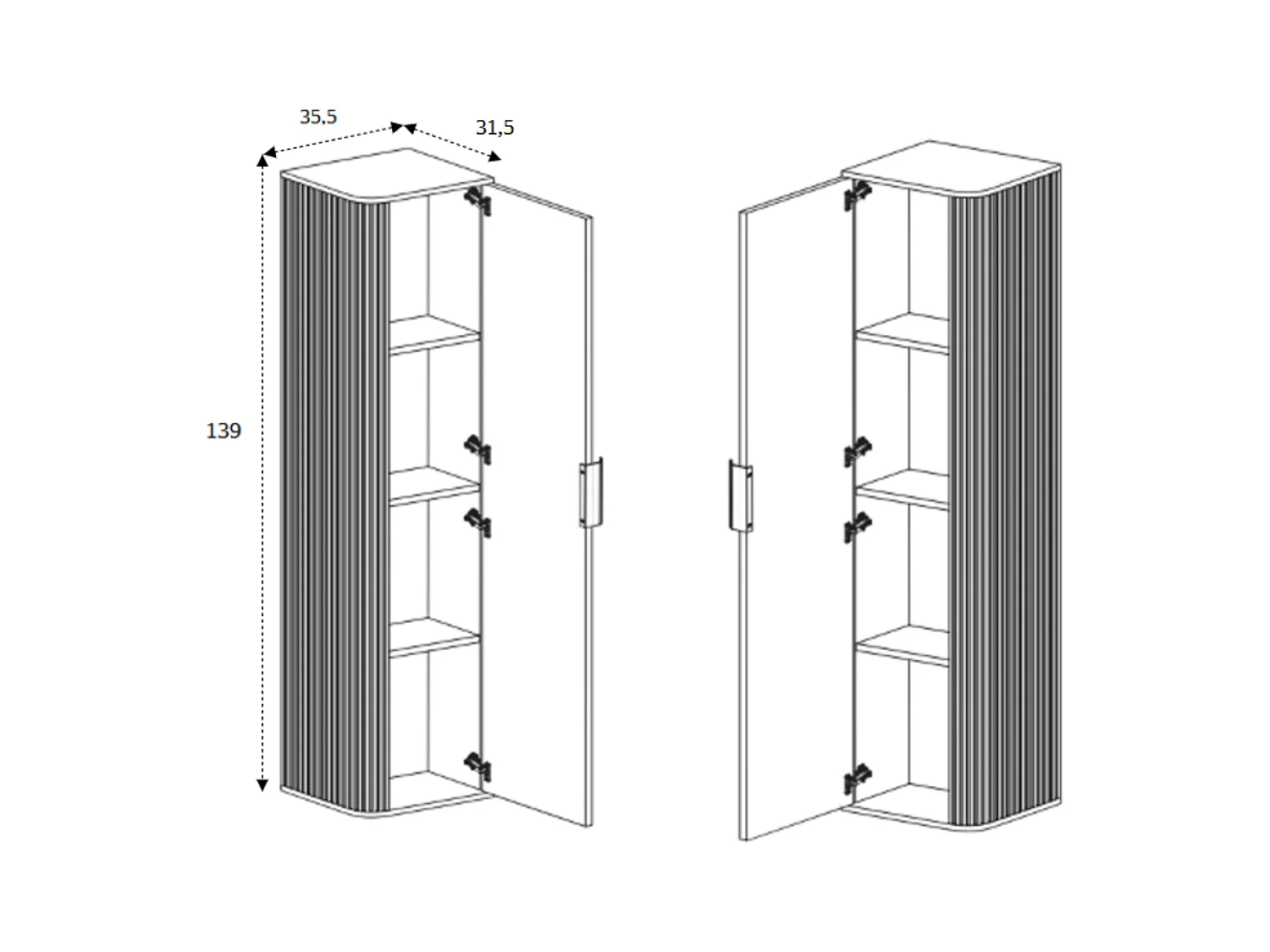 35,5

31,5

139