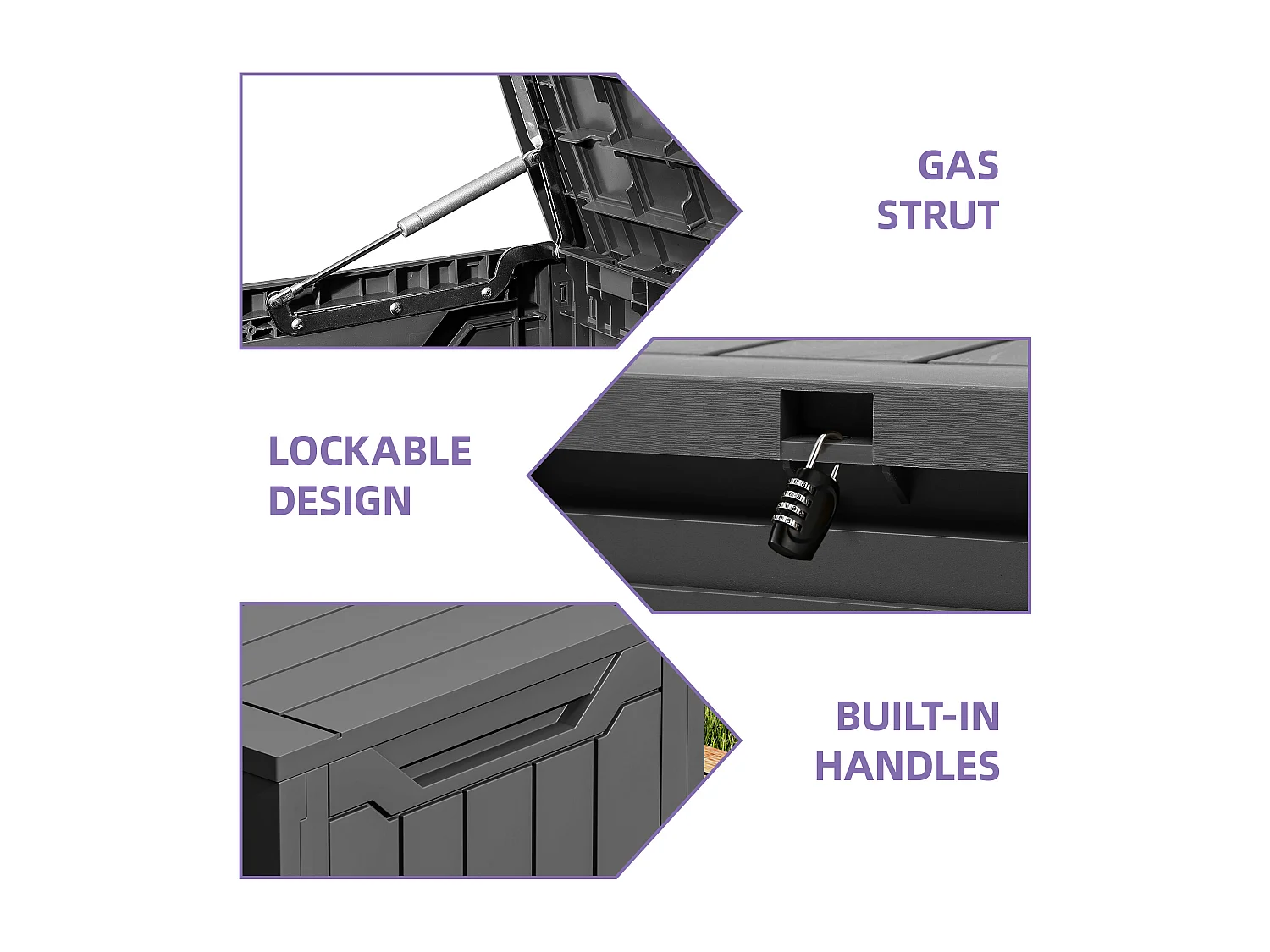 GAS STRUT

LOCKABLE DESIGN

BUILT-IN HANDLES