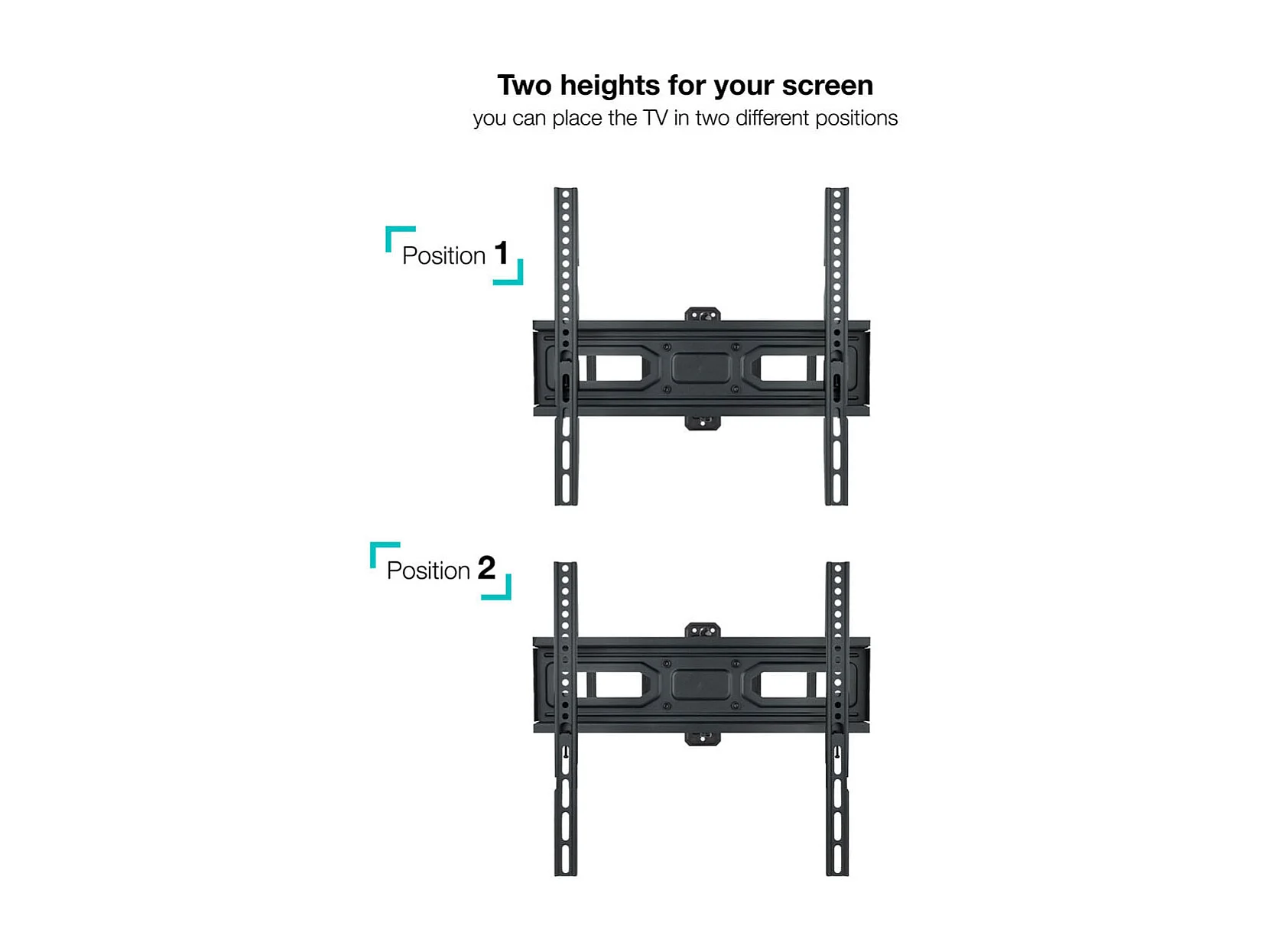 Two heights for your screen
you can place the TV in two different positions

Position 1

Position 2