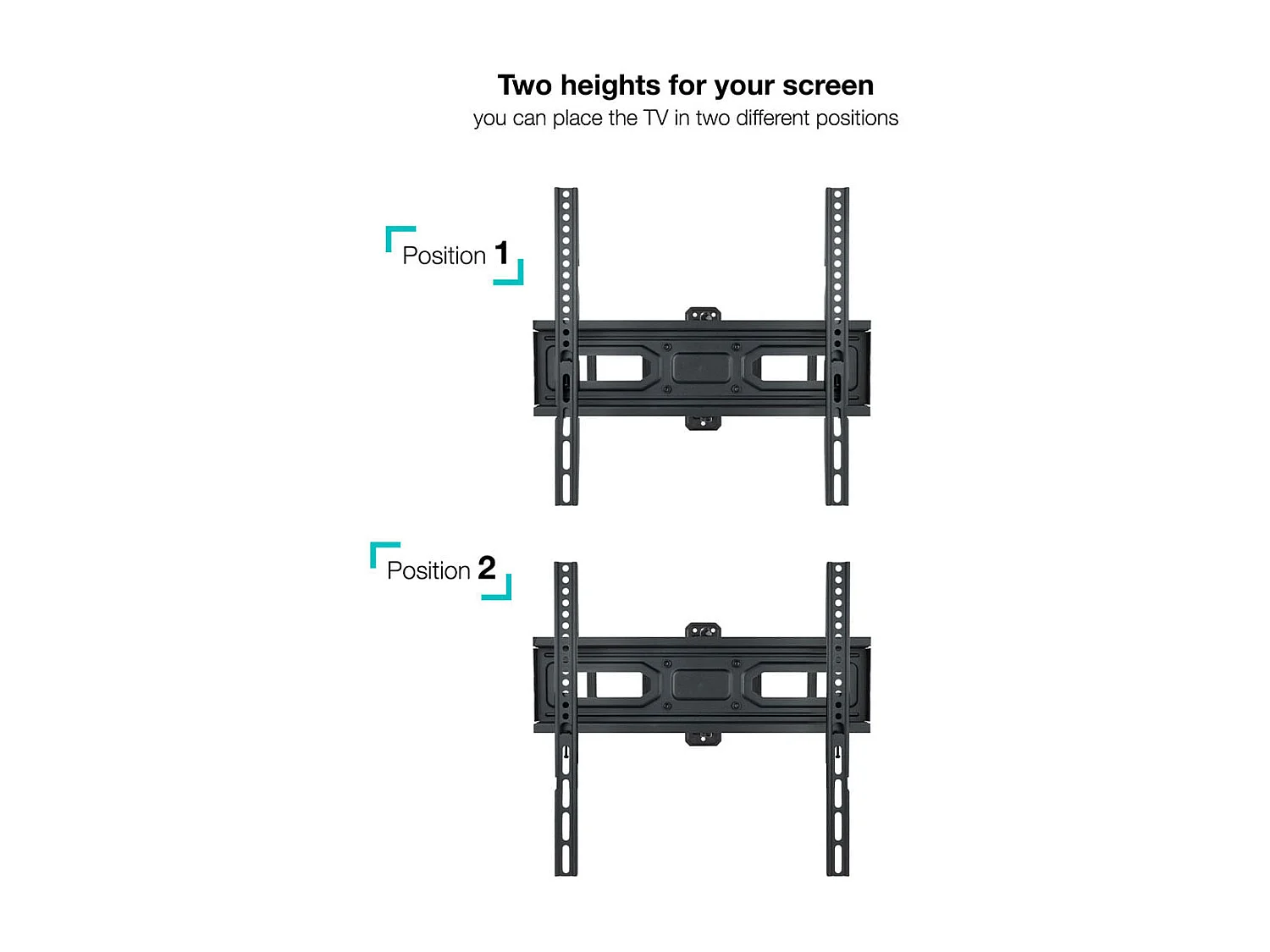 Two heights for your screen
you can place the TV in two different positions

Position 1

Position 2