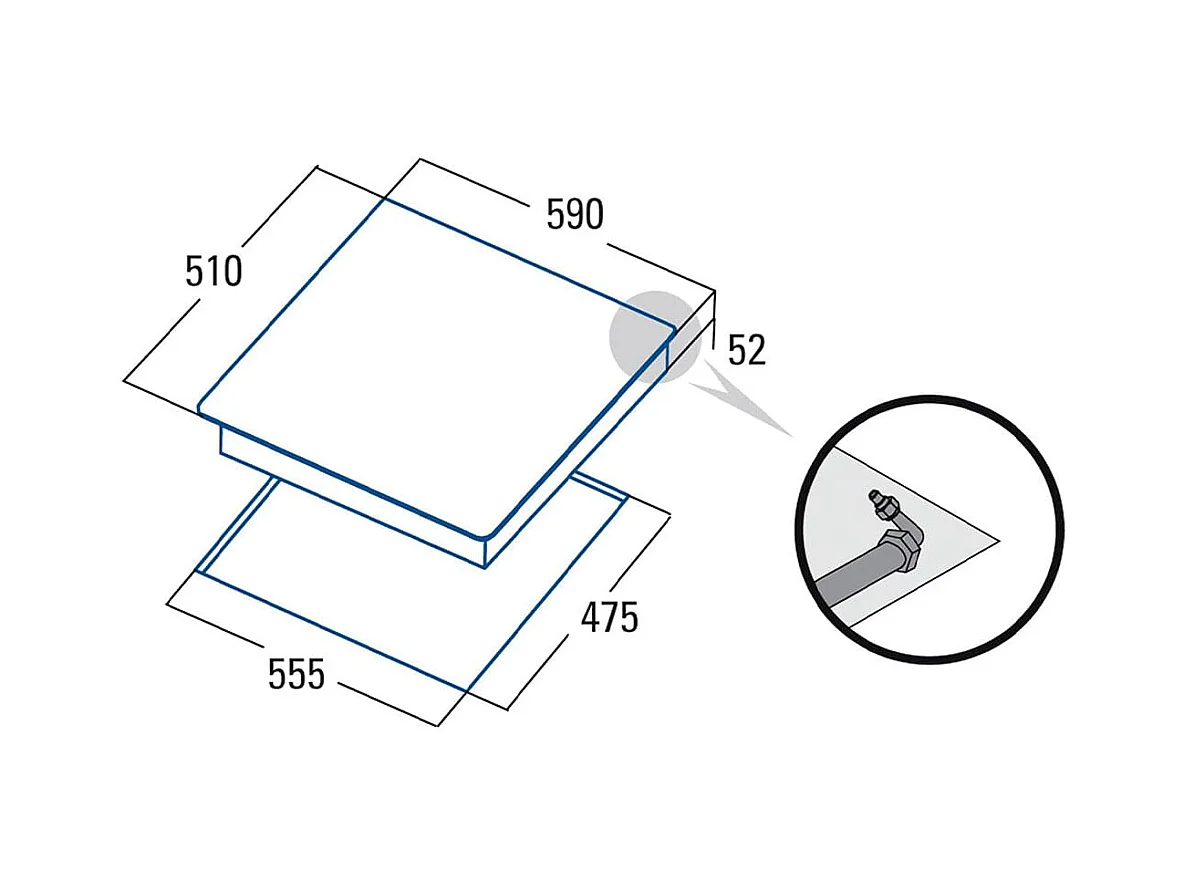 590
510
52
475
555