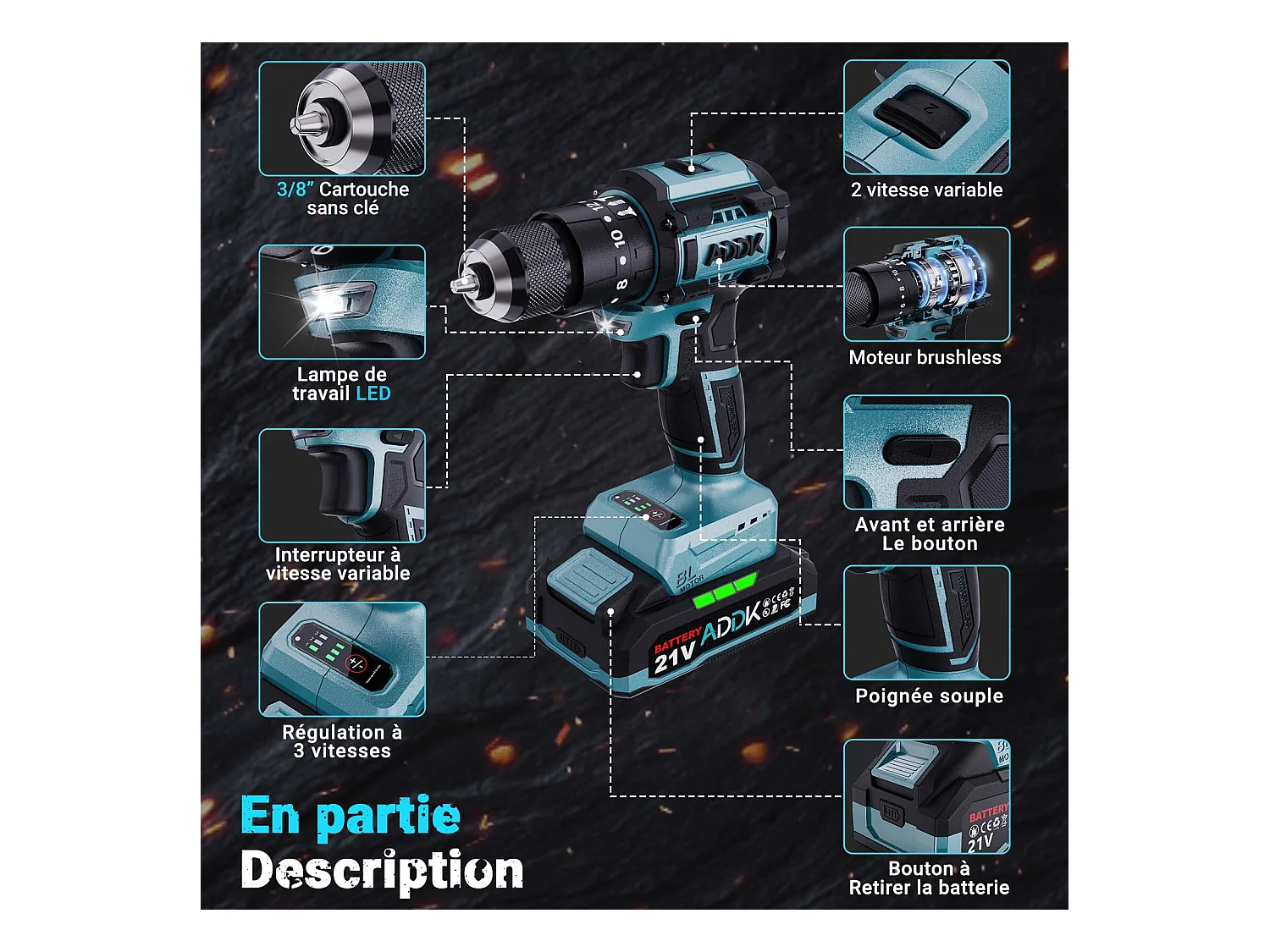 3/8" Cartouche sans clé

Lampe de travail LED

Interrupteur à vitesse variable

Régulation à 3 vitesses

En partie
Description

2 vitesse variable

Moteur brushless

Avant et arrière
Le bouton

Poignée souple

Bouton à
Retirer la batterie

ADDK

BL MOTOR

BATTERY 21V ADDK

BATTERY 21V