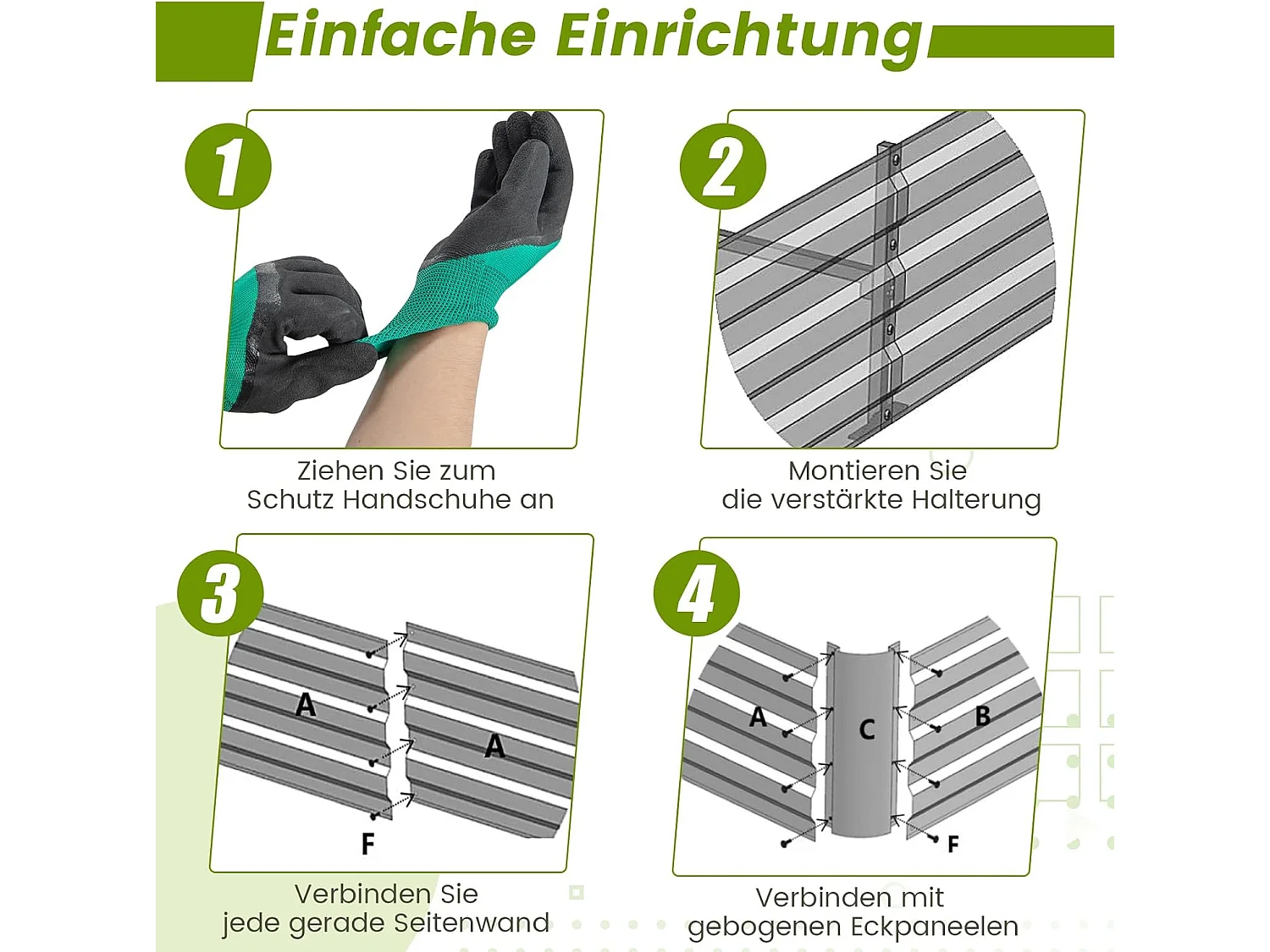 Einfache Einrichtung

1

Ziehen Sie zum Schutz Handschuhe an

2

Montieren Sie die verstärkte Halterung

3

A

A

F

Verbinden Sie jede gerade Seitenwand

4

A

C

B

F

Verbinden mit gebogenen Eckpaneelen