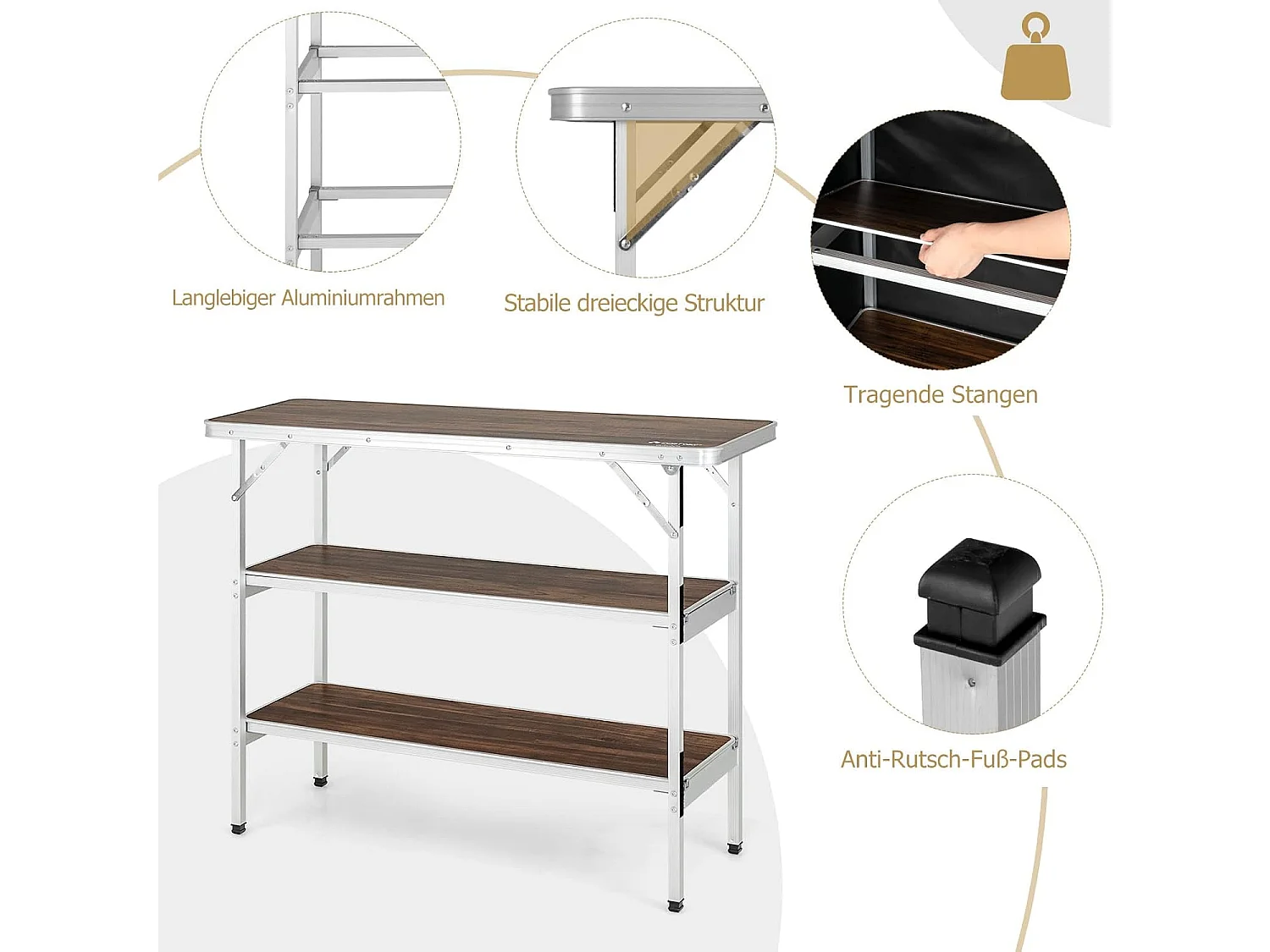 Langlebiger Aluminiumrahmen

Stabile dreieckige Struktur

Tragende Stangen

Anti-Rutsch-Fuß-Pads