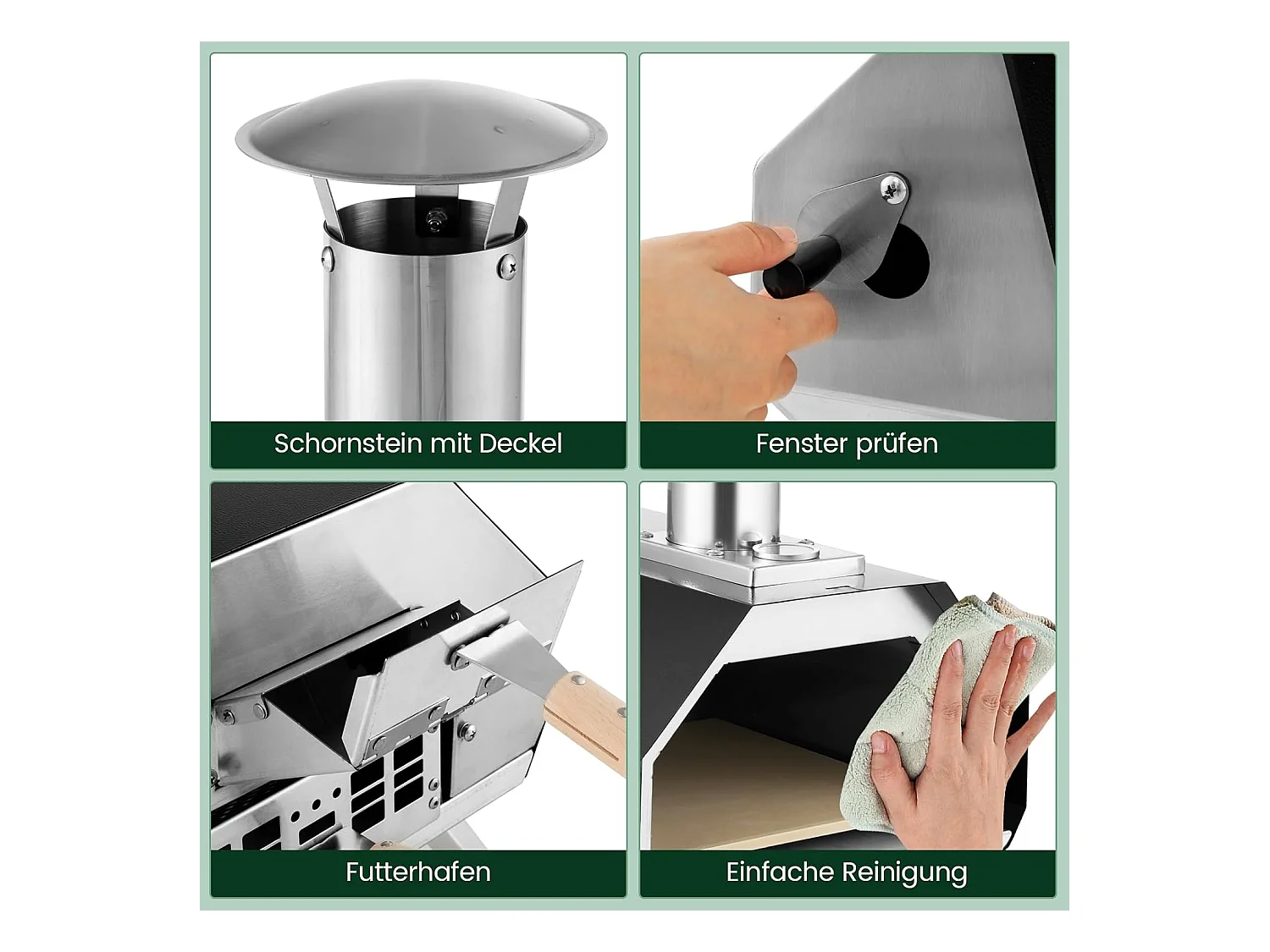 Schornstein mit Deckel

Fenster prüfen

Futterhafen

Einfache Reinigung