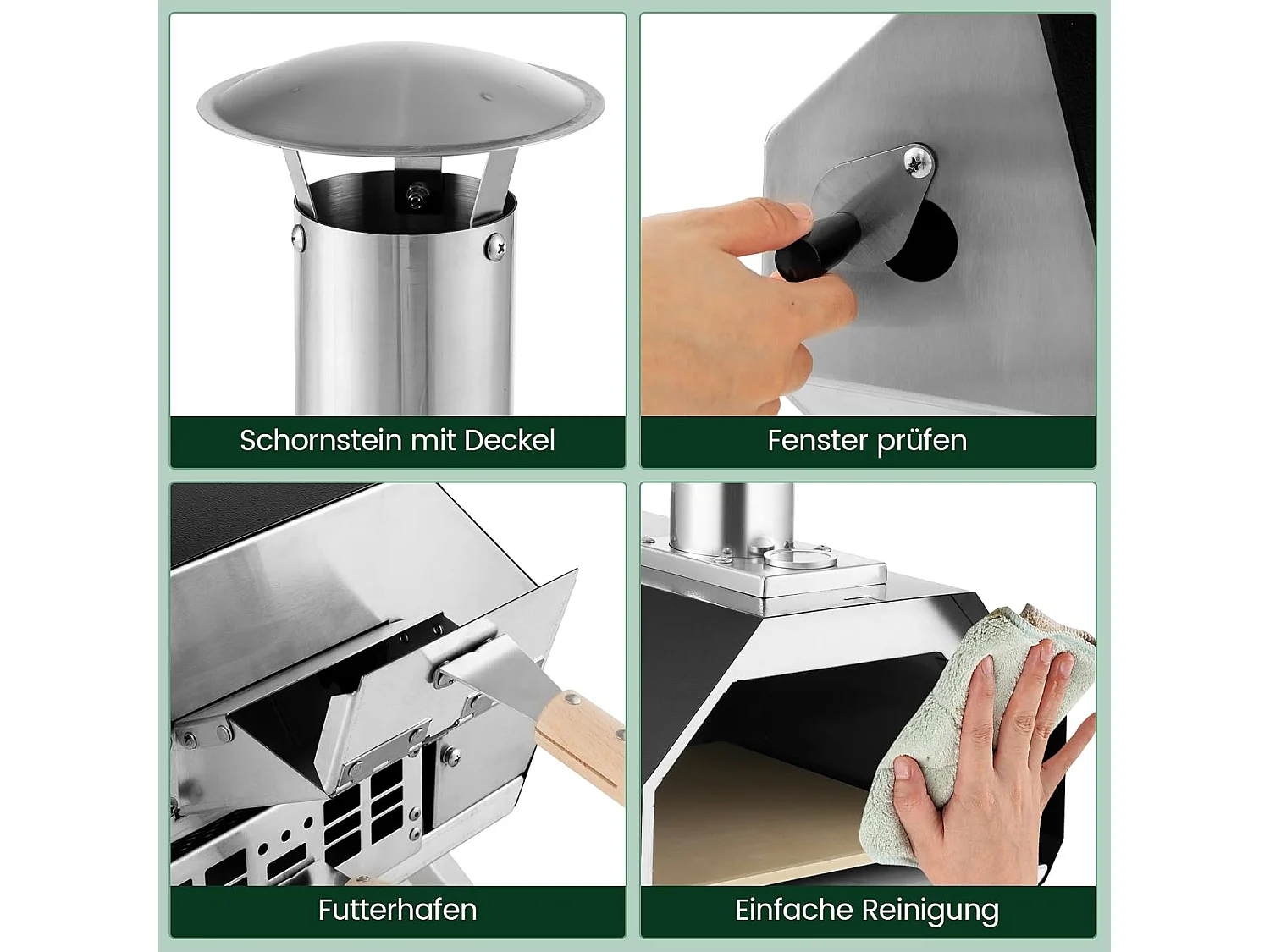 Schornstein mit Deckel

Fenster prüfen

Futterhafen

Einfache Reinigung