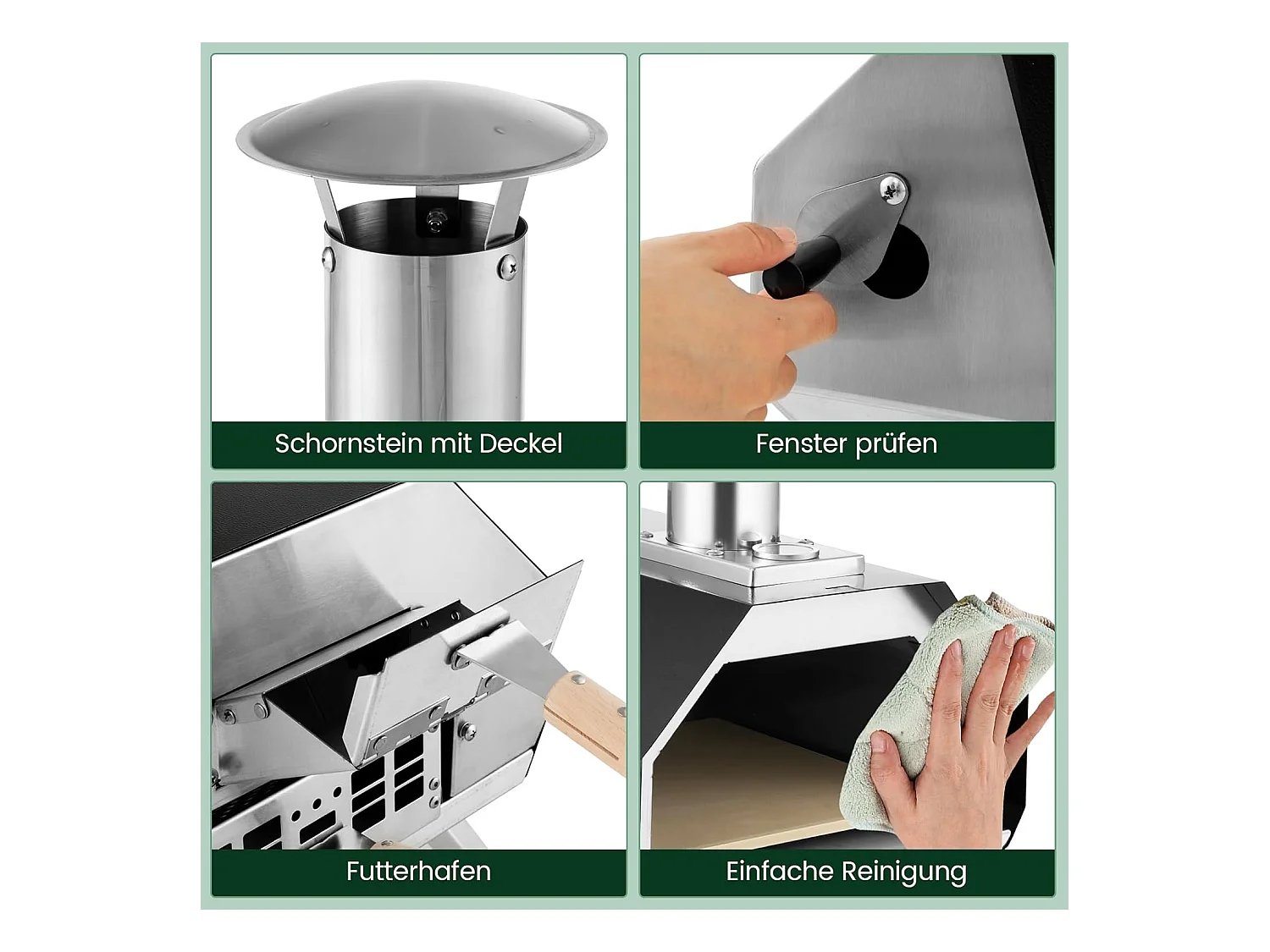 Schornstein mit Deckel

Fenster prüfen

Futterhafen

Einfache Reinigung