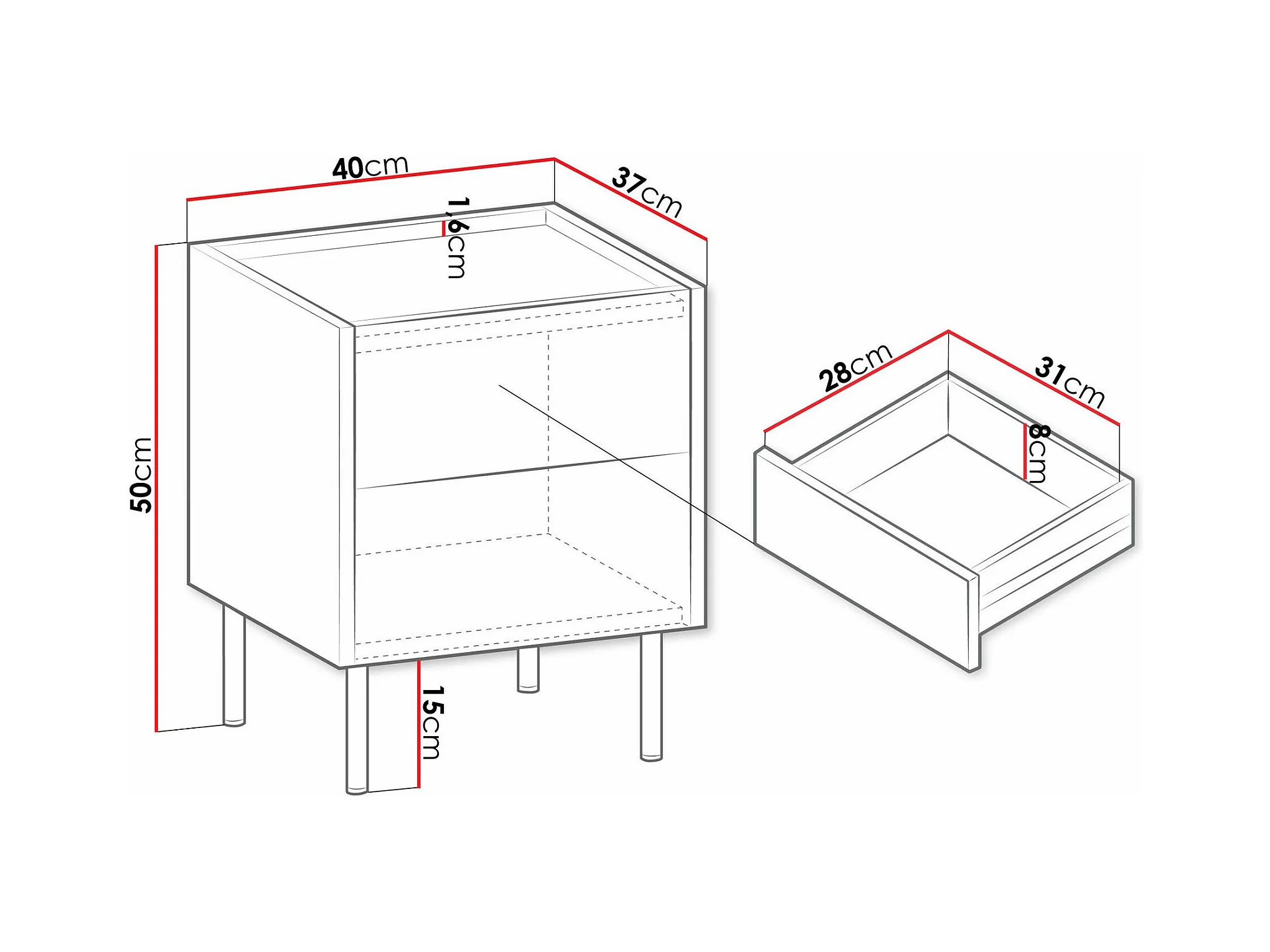 40cm
37cm
1,6cm
50cm
15cm
28cm
31cm
8cm