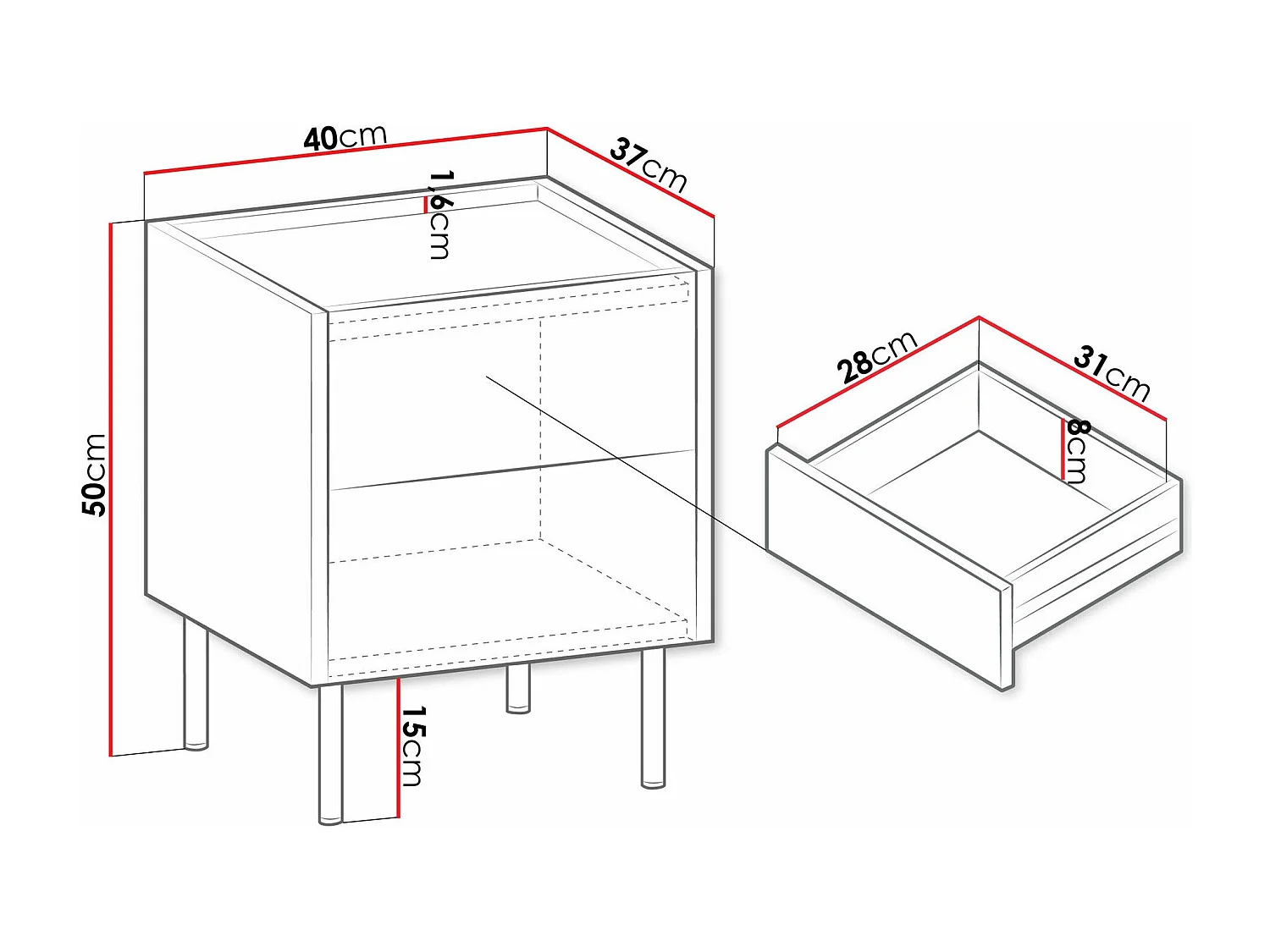 40cm
37cm
1,6cm
50cm
15cm
28cm
31cm
8cm