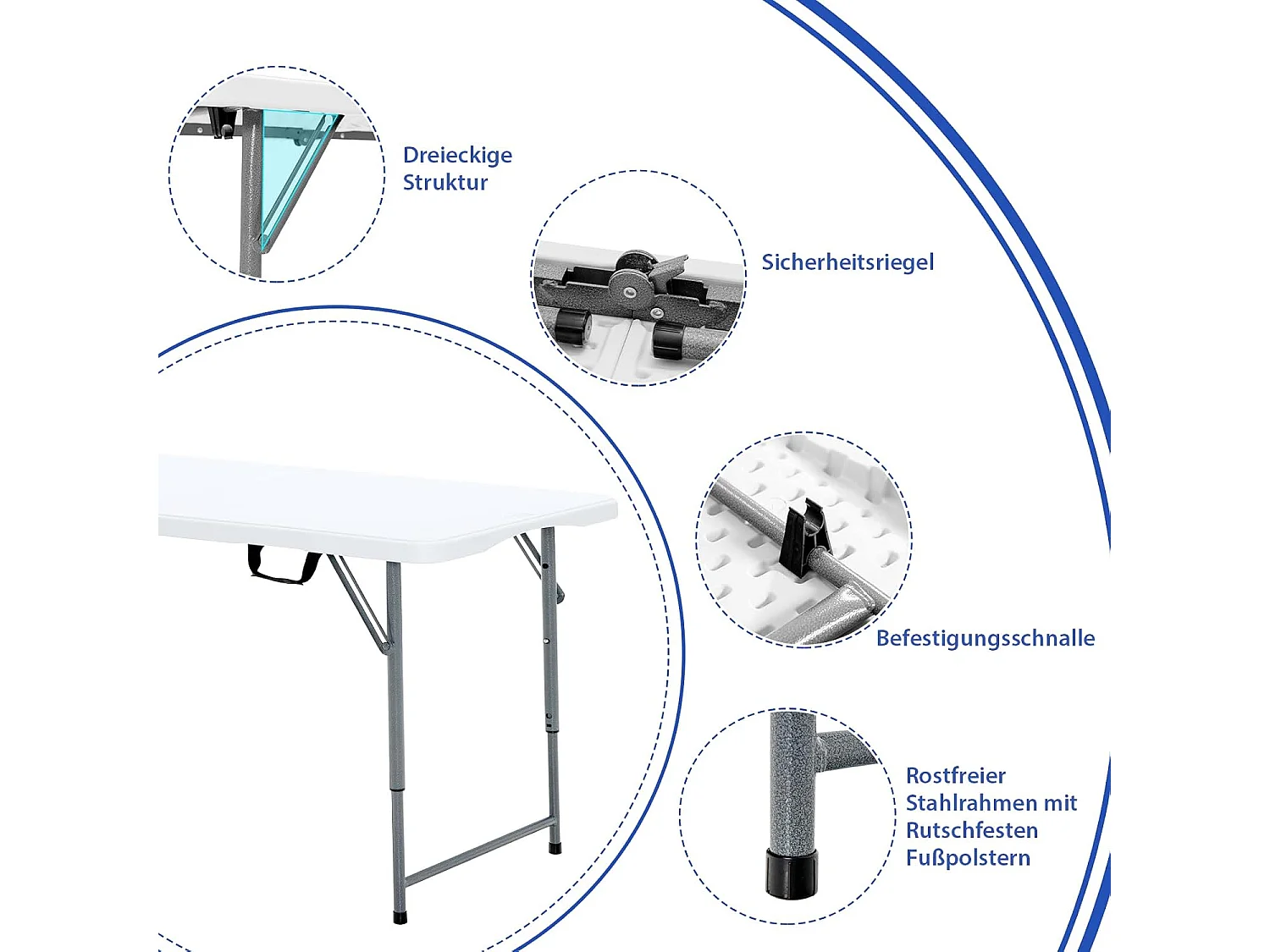 Dreieckige Struktur

Sicherheitsriegel

Befestigungsschnalle

Rostfreier Stahlrahmen mit Rutschfesten Fußpolstern