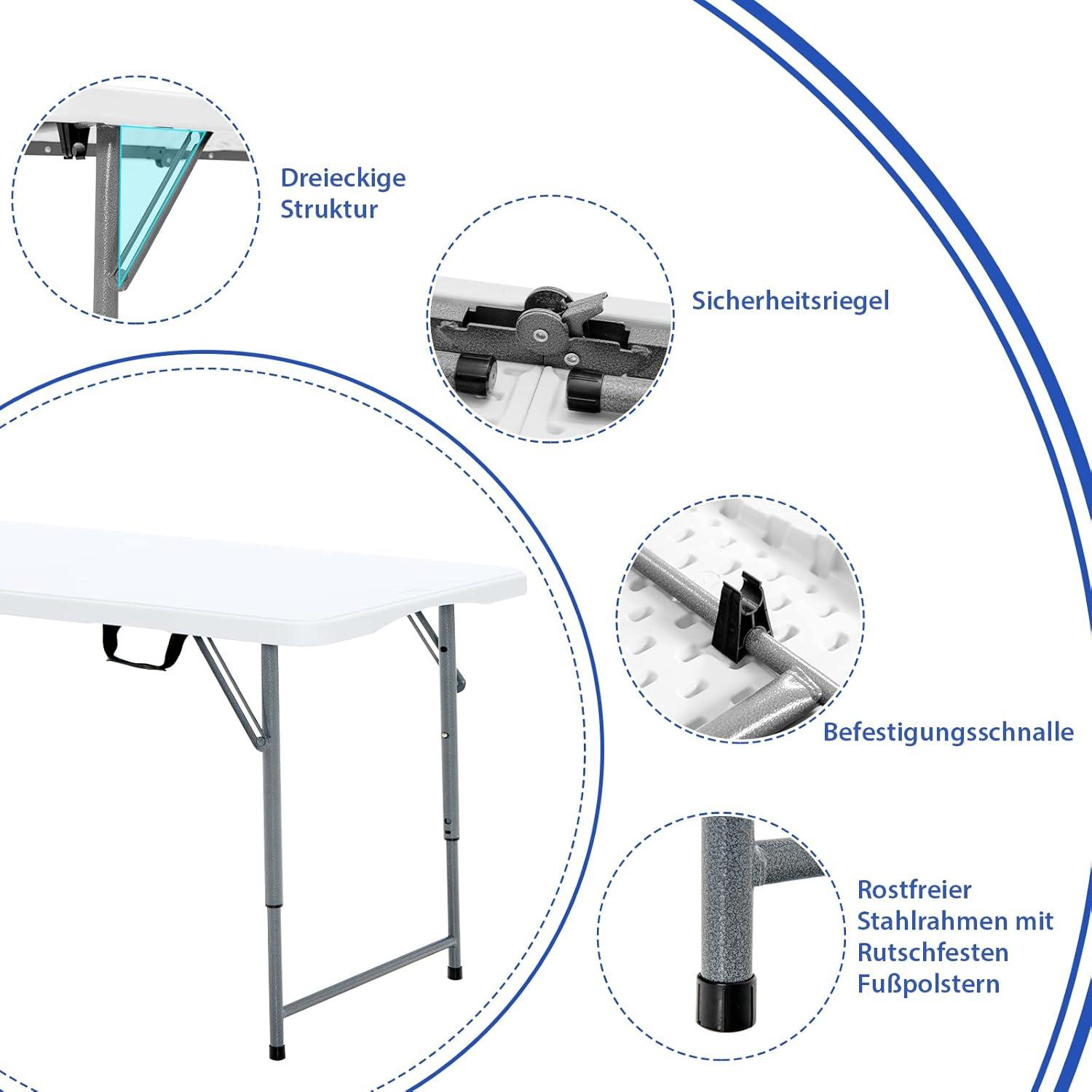 Dreieckige Struktur

Sicherheitsriegel

Befestigungsschnalle

Rostfreier Stahlrahmen mit Rutschfesten Fußpolstern