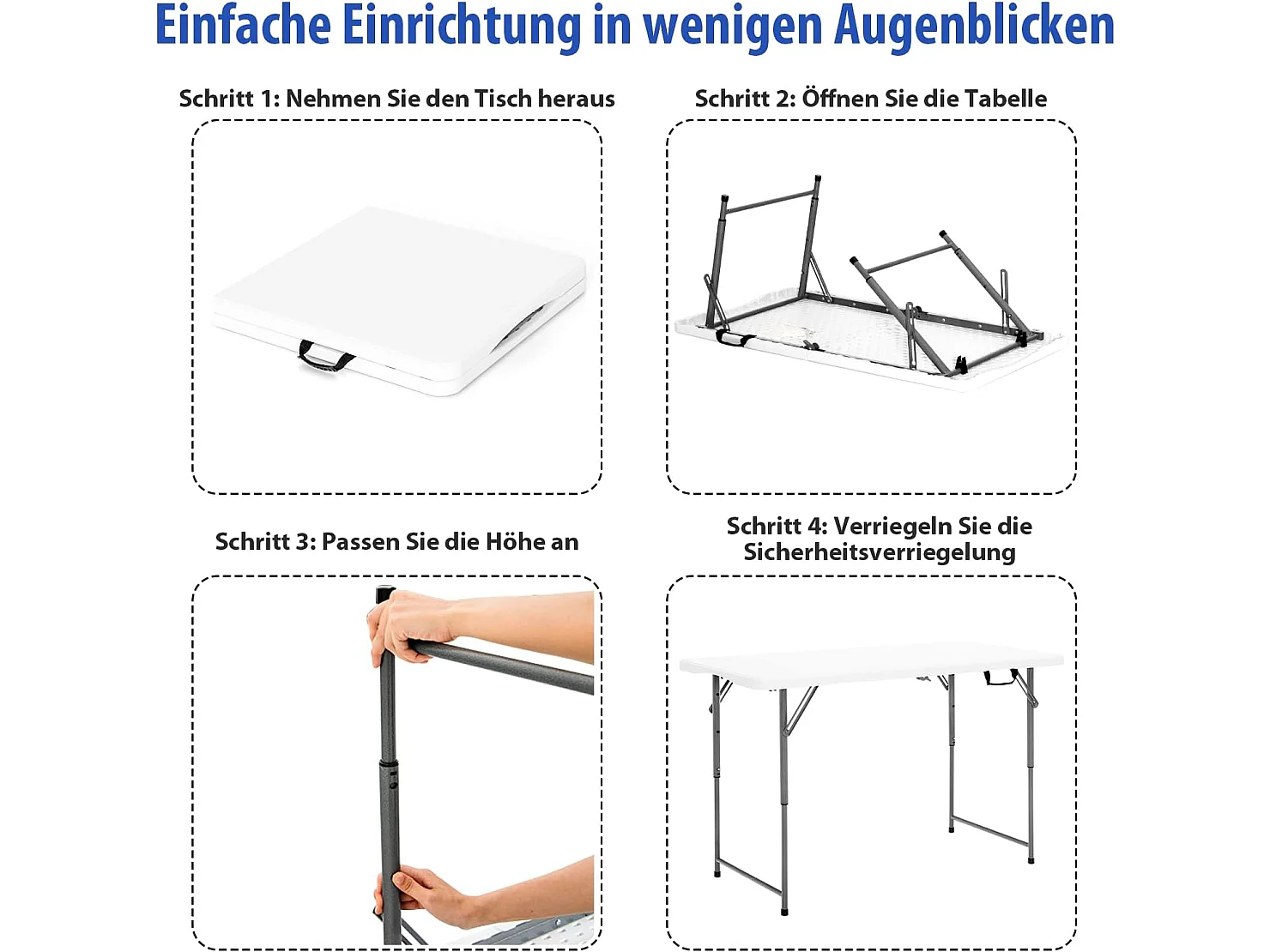 Einfache Einrichtung in wenigen Augenblicken

Schritt 1: Nehmen Sie den Tisch heraus

Schritt 2: Öffnen Sie die Tabelle

Schritt 3: Passen Sie die Höhe an

Schritt 4: Verriegeln Sie die Sicherheitsverriegelung