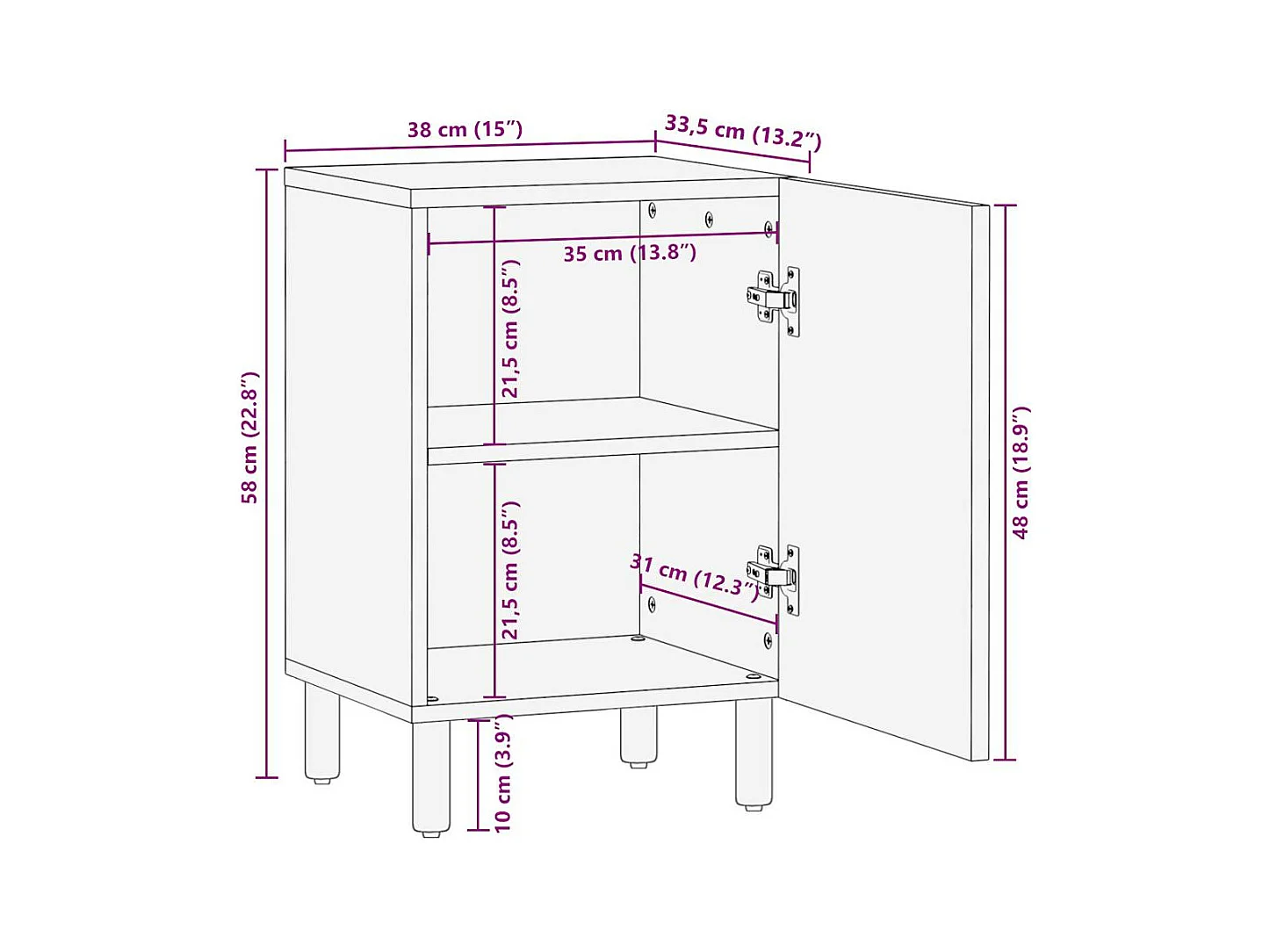 38 cm (15″)
33,5 cm (13.2″)
35 cm (13.8″)
21,5 cm (8.5″)
58 cm (22.8″)
48 cm (18.9″)
21,5 cm (8.5″)
31 cm (12.3″)
10 cm (3.9″)