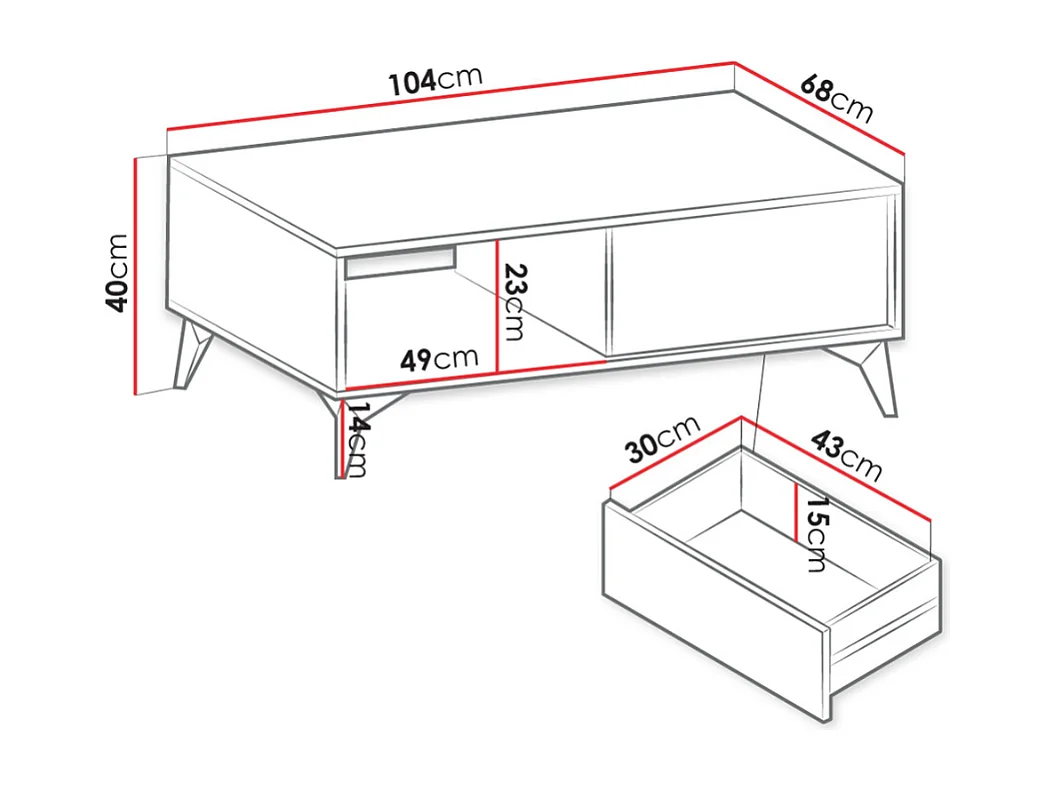 104cm
68cm
40cm
23cm
49cm
14cm
30cm
43cm
15cm