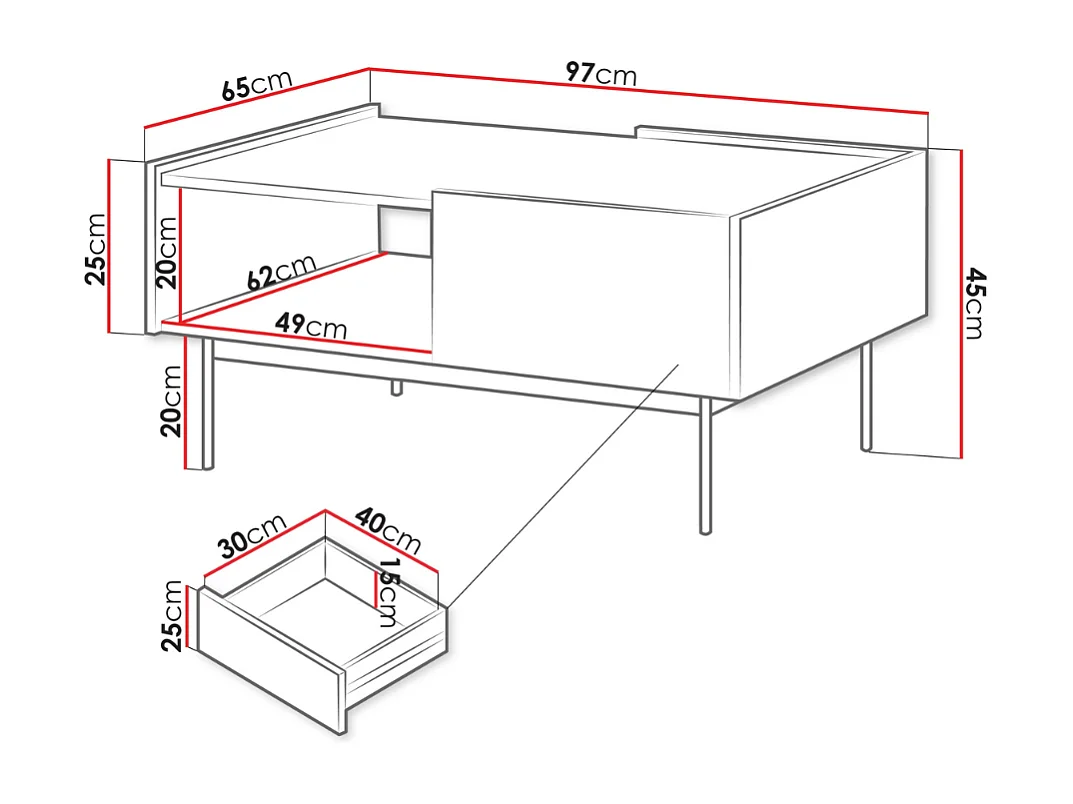 65cm
97cm
25cm
20cm
62cm
49cm
45cm
20cm
30cm
40cm
15cm
25cm