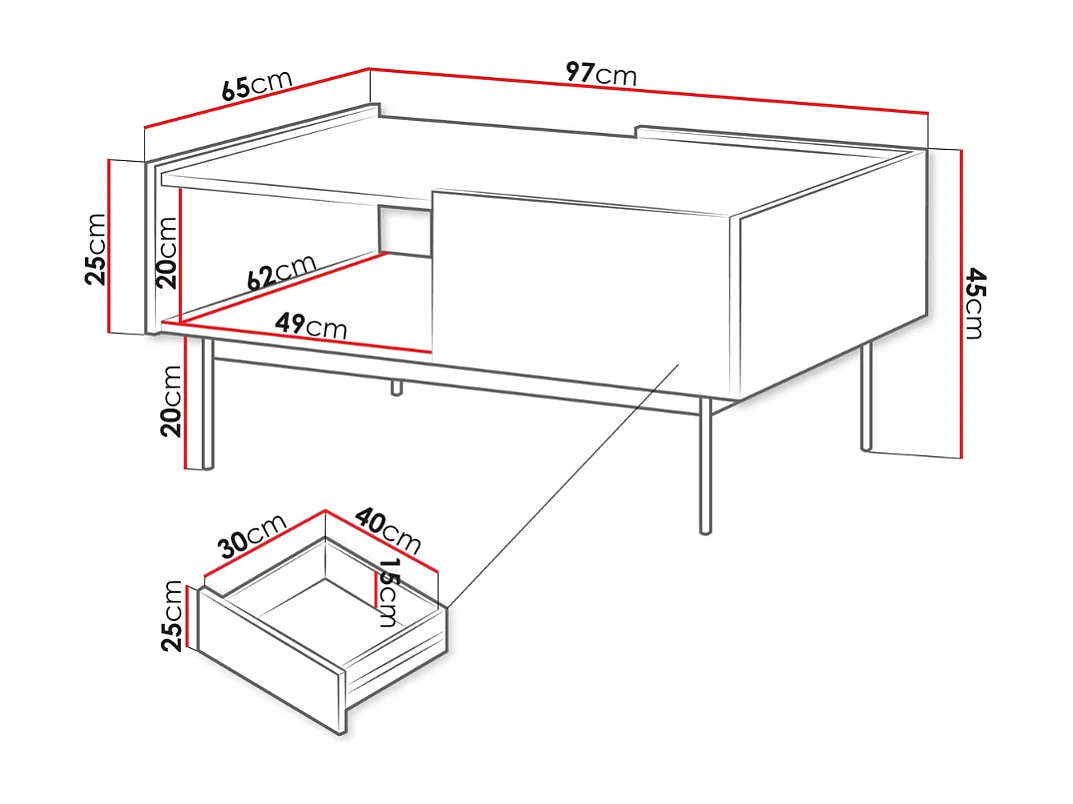 65cm
97cm
25cm
20cm
62cm
49cm
45cm
20cm
30cm
40cm
15cm
25cm