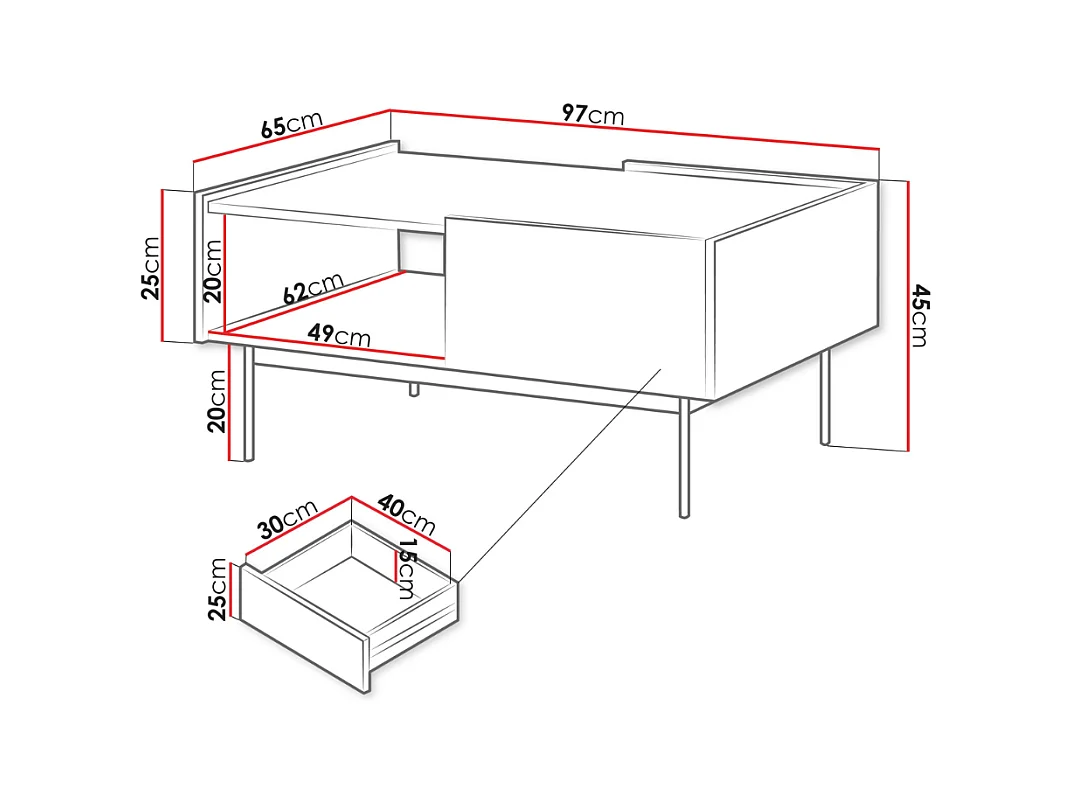 65cm
97cm
25cm
20cm
62cm
49cm
45cm
20cm
30cm
40cm
15cm
25cm