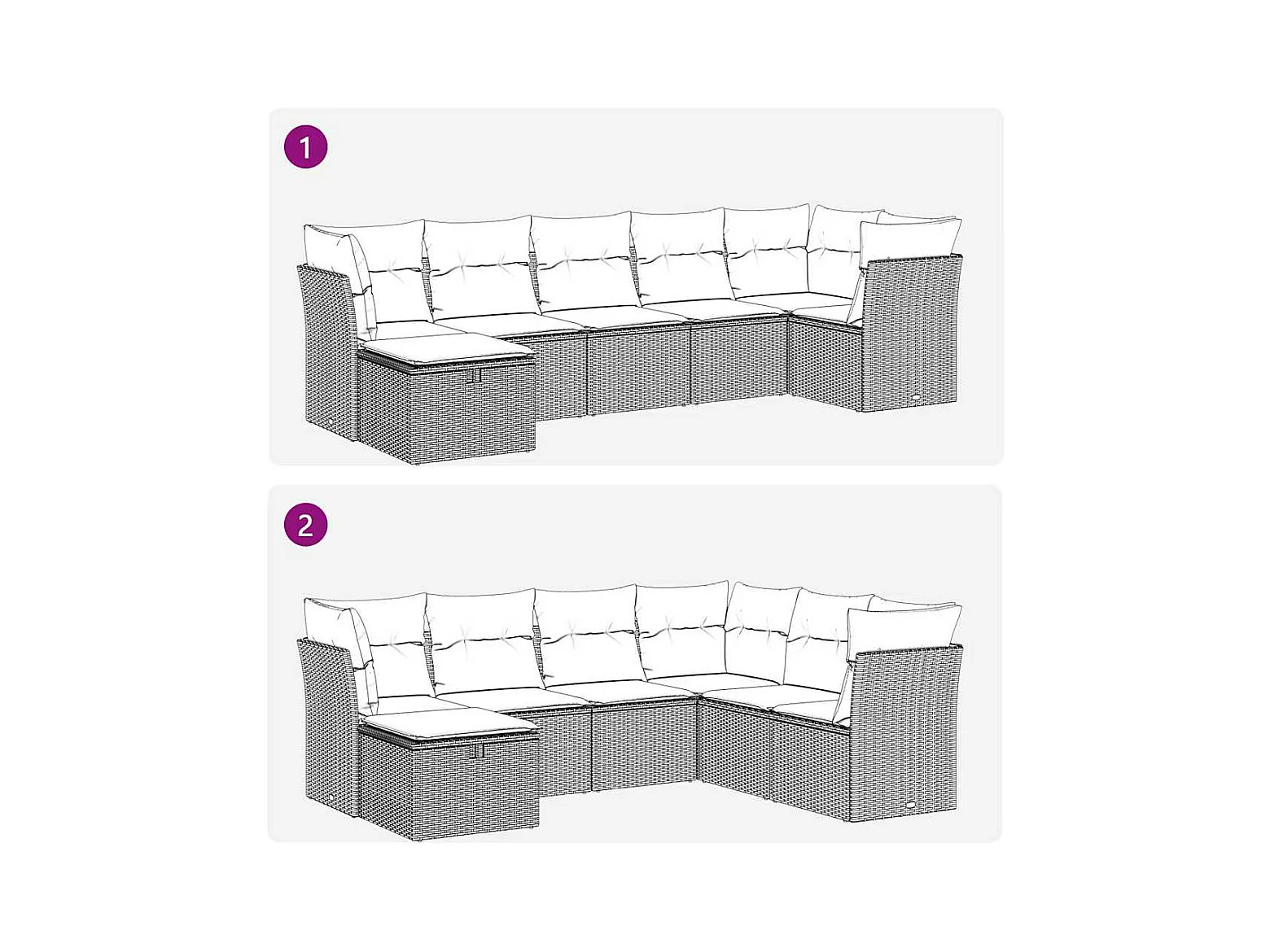 1

2