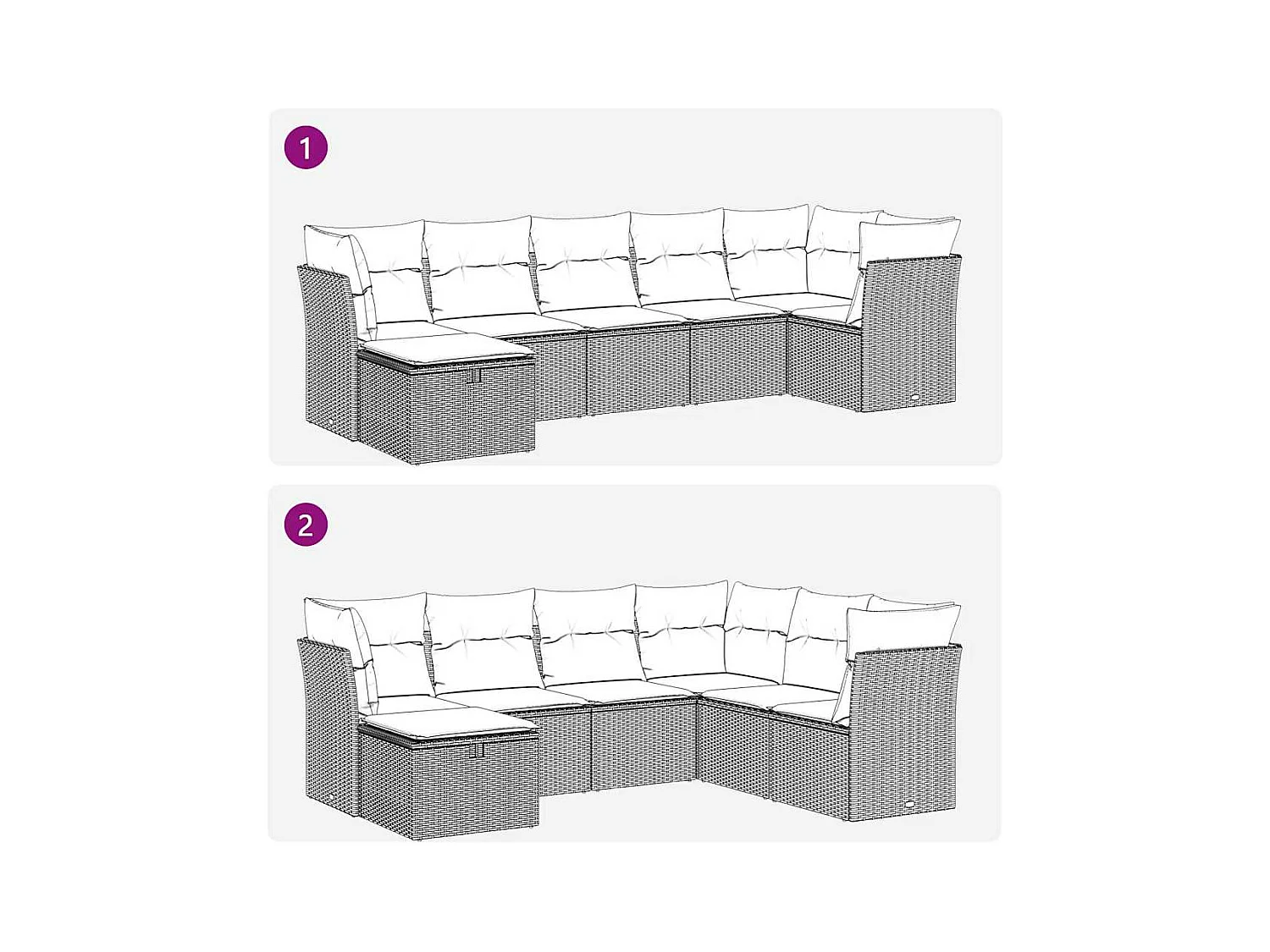 1

2