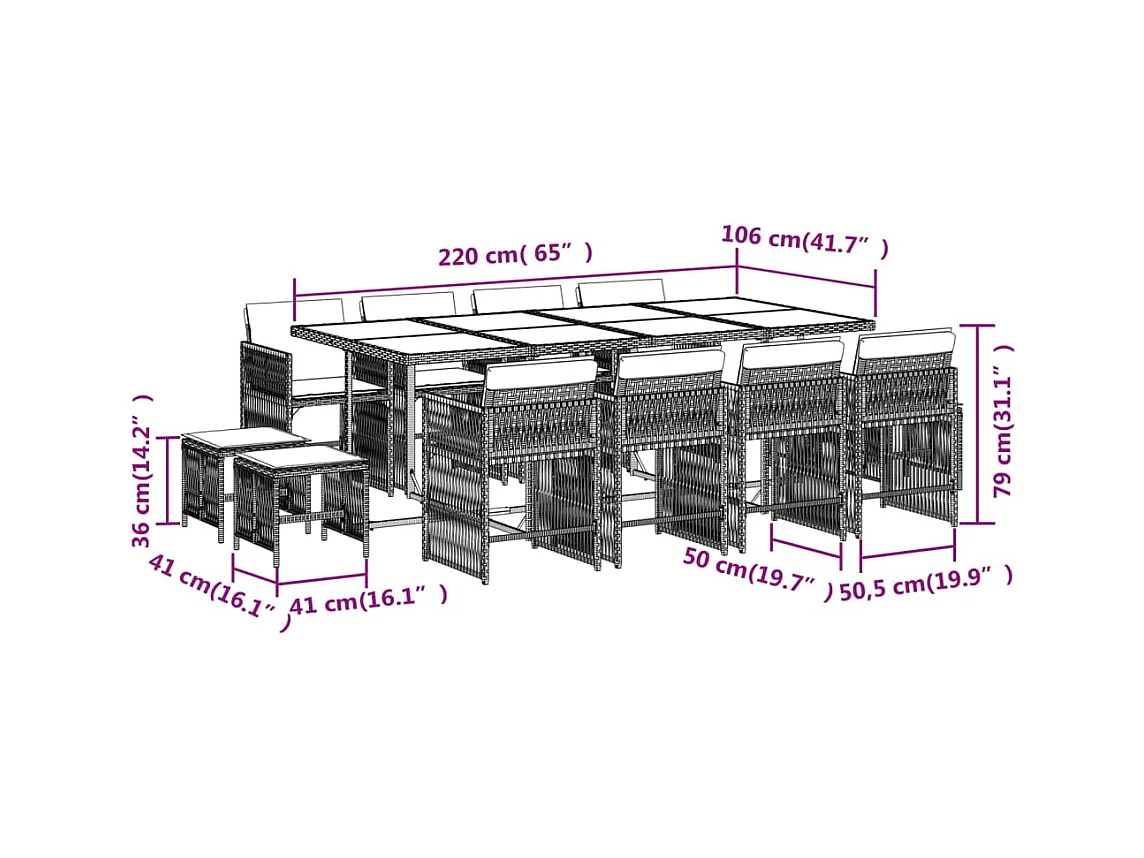 220 cm( 65” )
106 cm(41.7” )
79 cm(31.1” )
36 cm(14.2” )
41 cm(16.1” )
41 cm(16.1” )
50 cm(19.7” )
50,5 cm(19.9” )