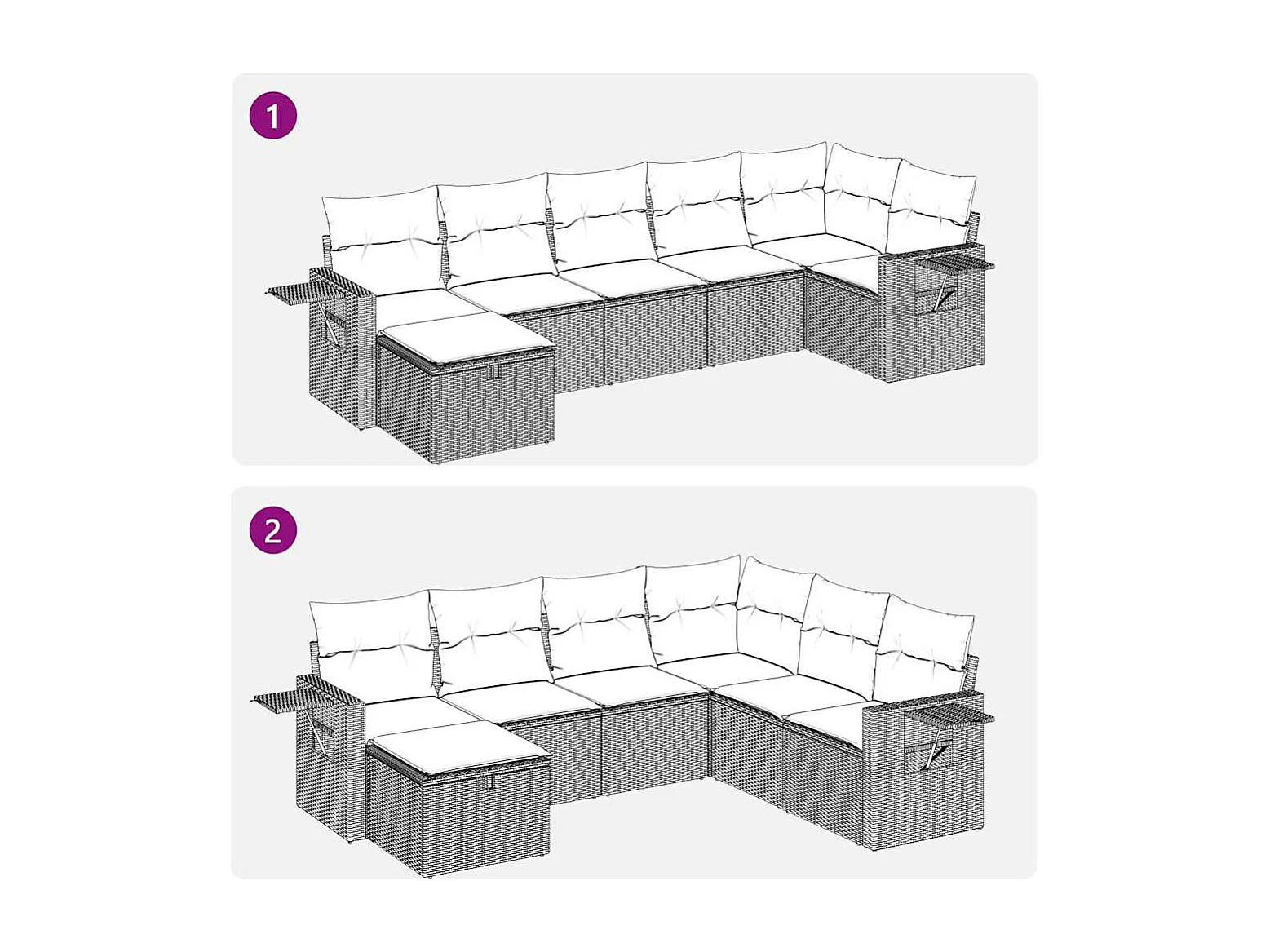 1

2