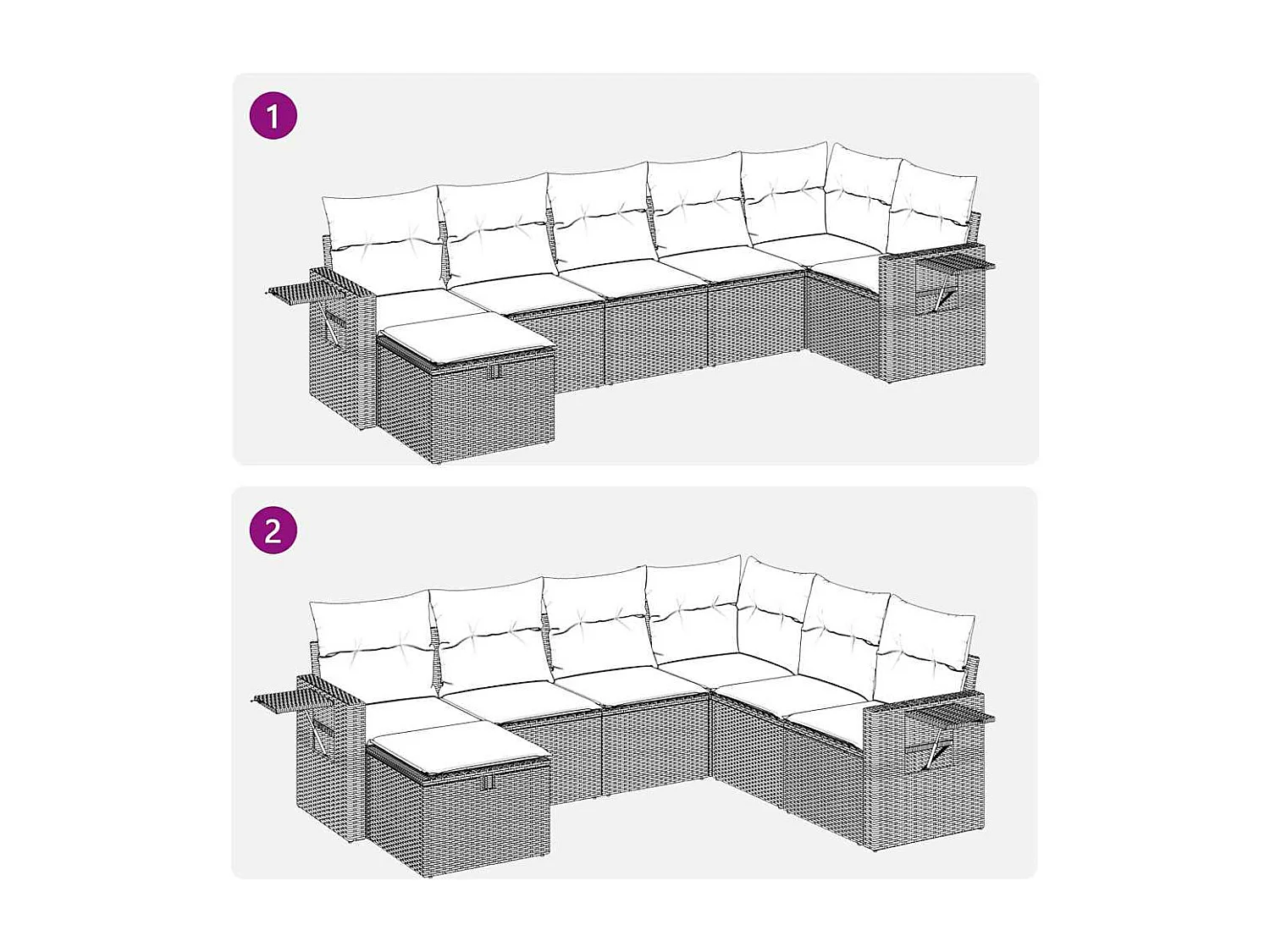 1

2