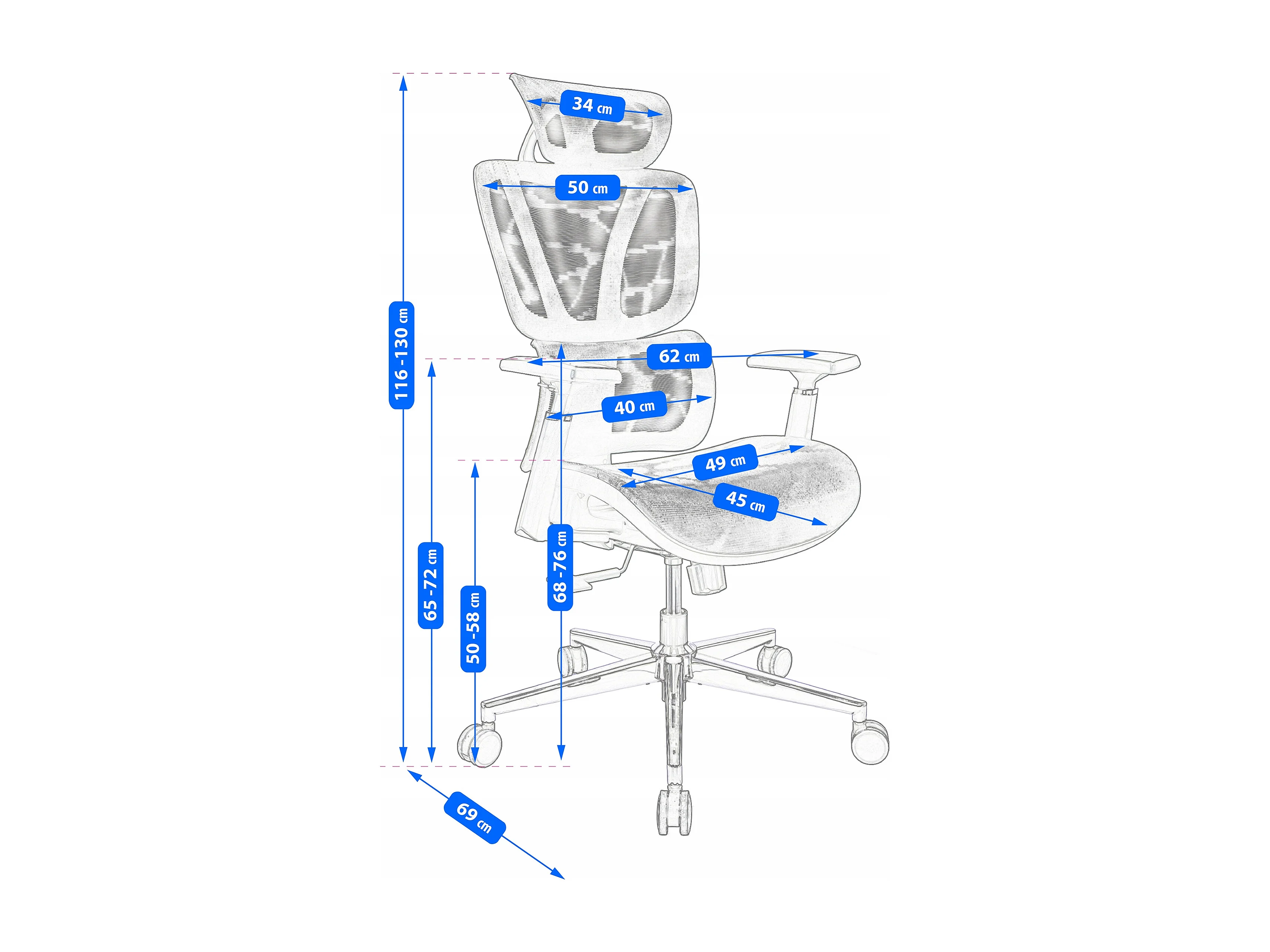 34 cm
50 cm
116-130 cm
62 cm
40 cm
49 cm
45 cm
65-72 cm
50-58 cm
68-76 cm
69 cm