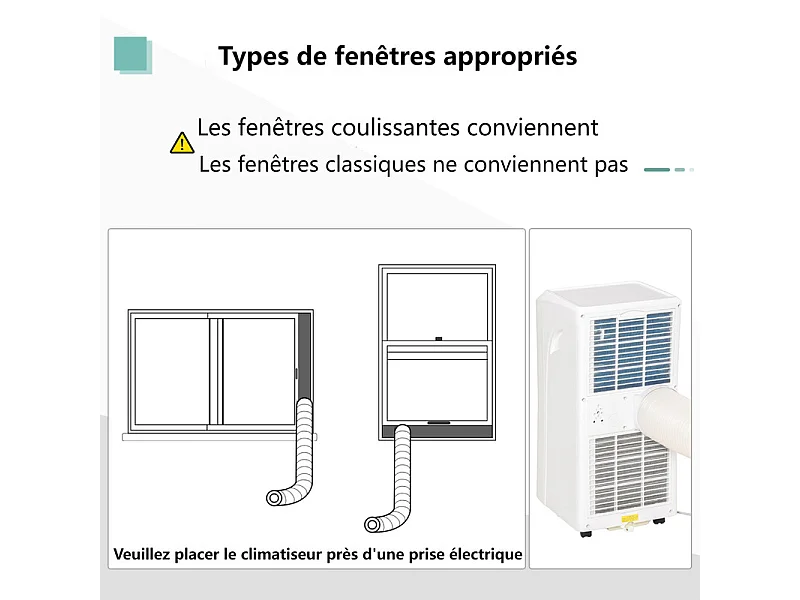 Types de fenêtres appropriés

Les fenêtres coulissantes conviennent

Les fenêtres classiques ne conviennent pas

Veuillez placer le climatiseur près d'une prise électrique