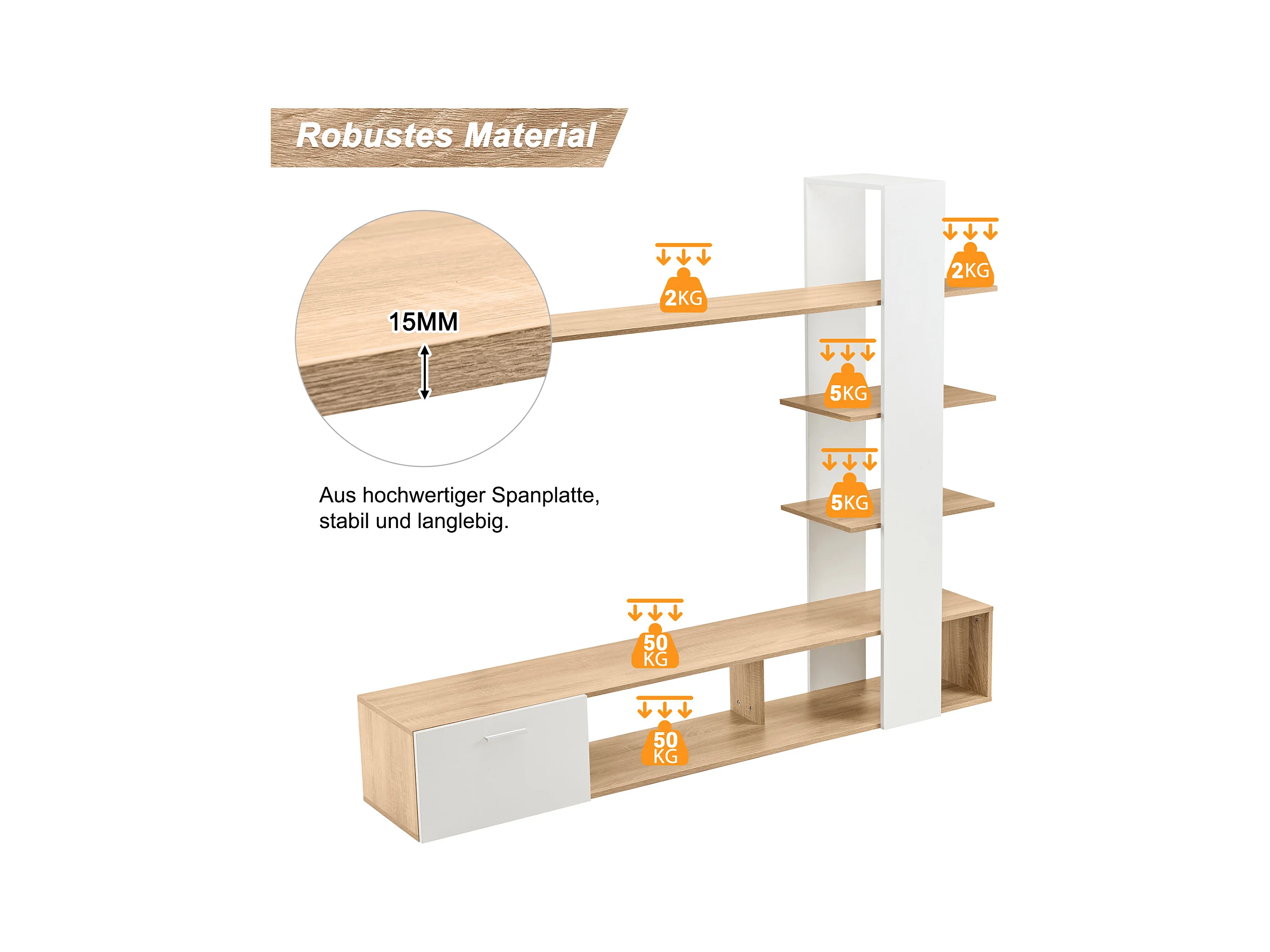 Robustes Material

15MM

Aus hochwertiger Spanplatte, stabil und langlebig.

2KG

2KG

5KG

5KG

50 KG

50 KG